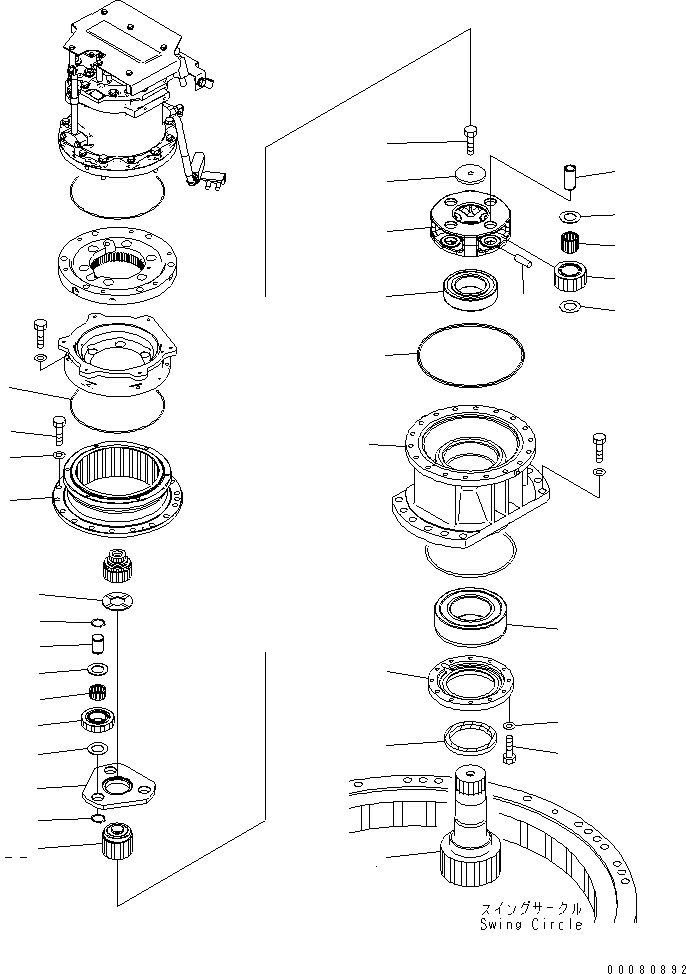 スイングサークル
Swing Circle

00080892