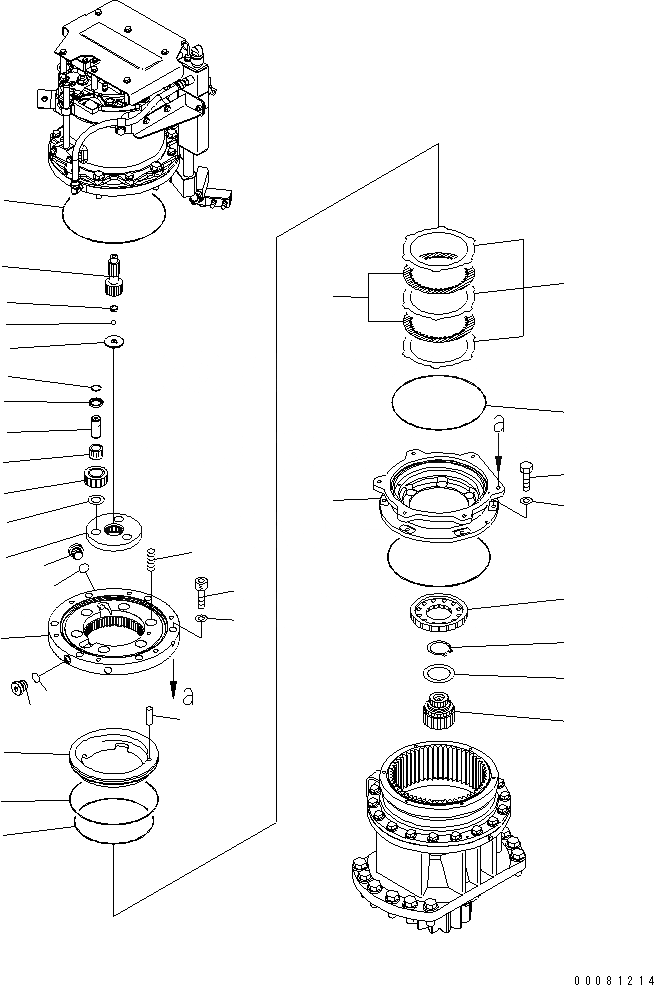 a

a

00081214