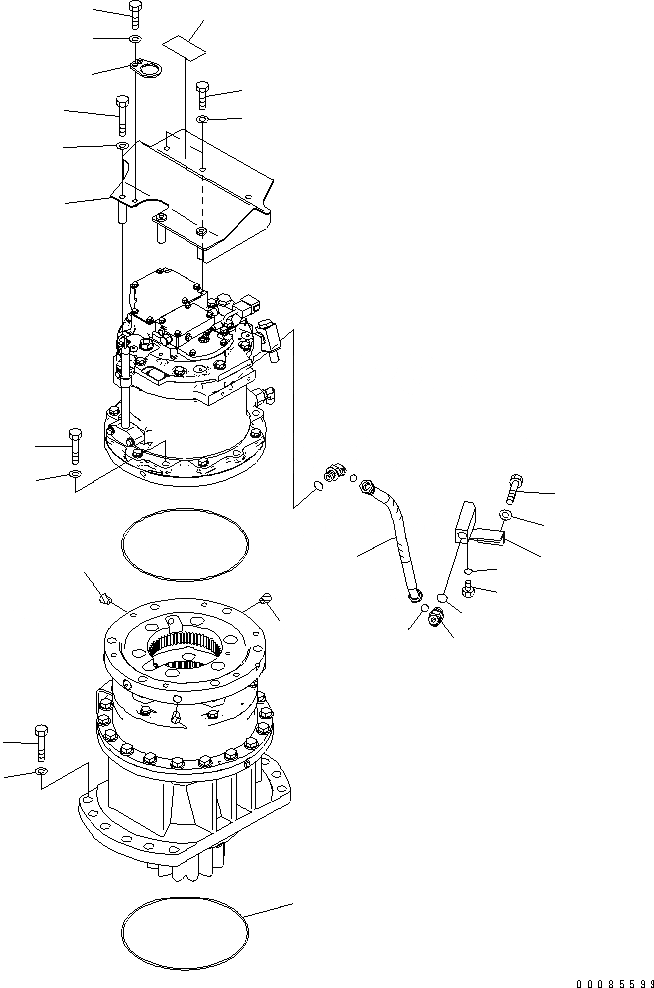 00085599