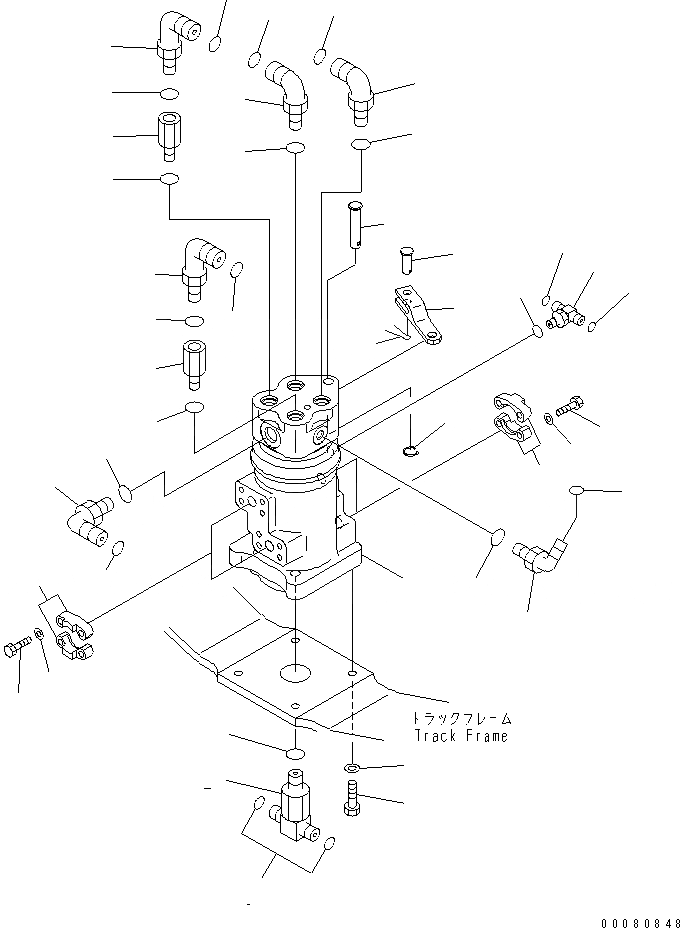 トラックフレーム
Track Frame

00080848