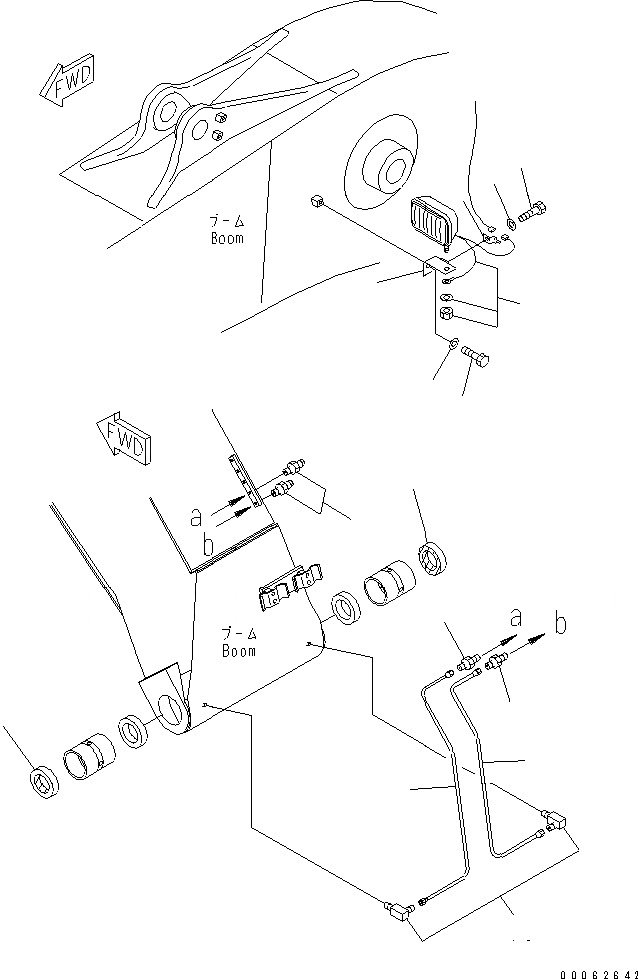 FWD

ブーム
Boom

FWD

a
b

ブーム
Boom

a
b

00062642