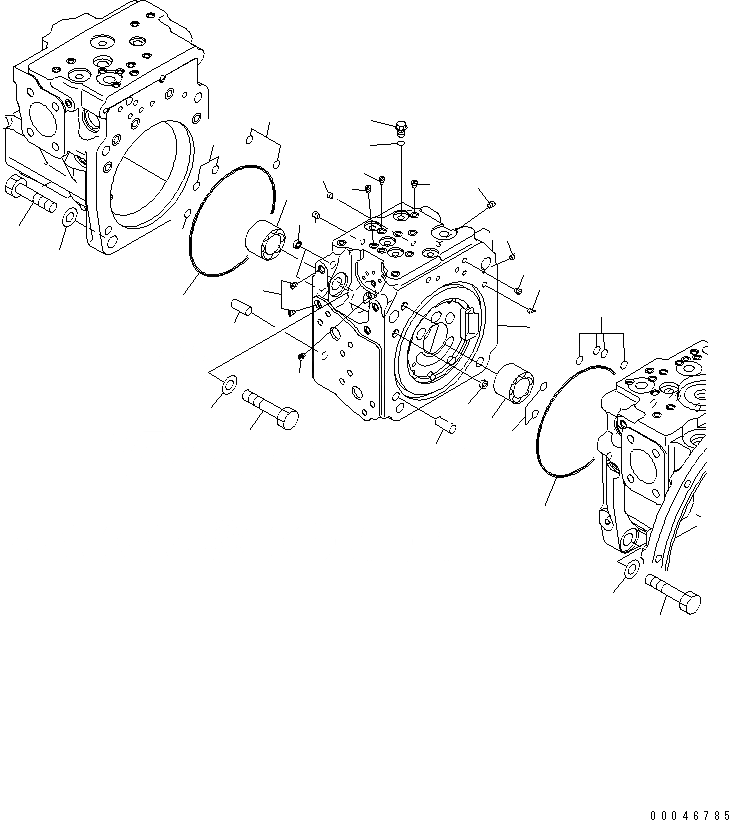 00046785