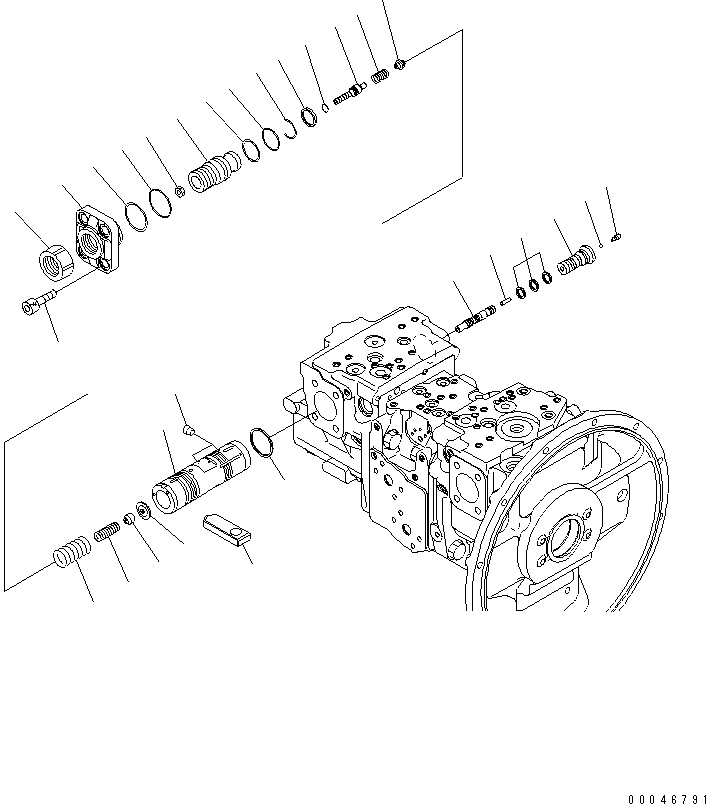 00046791