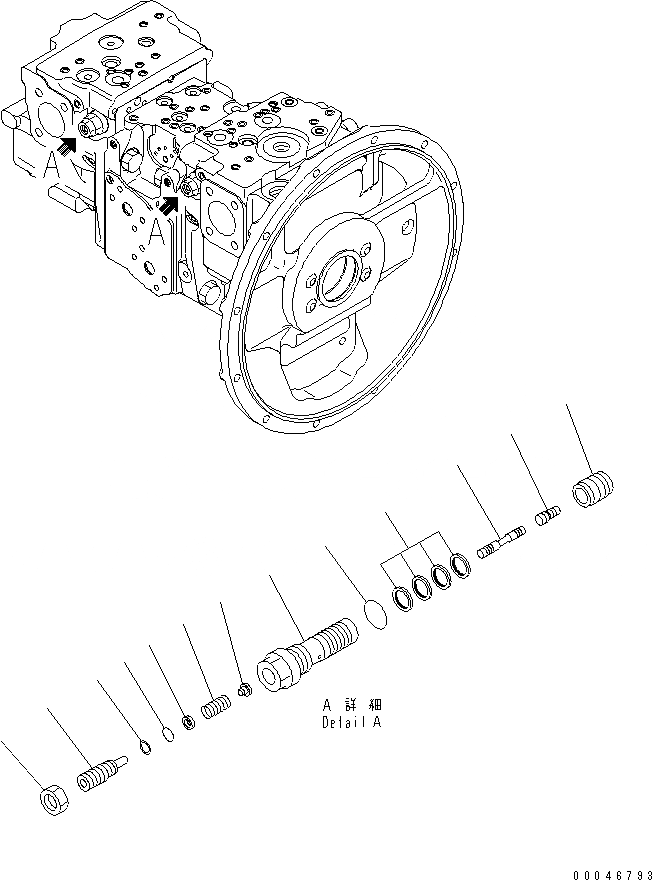 A

A

A 詳 細
Detail A

00046793