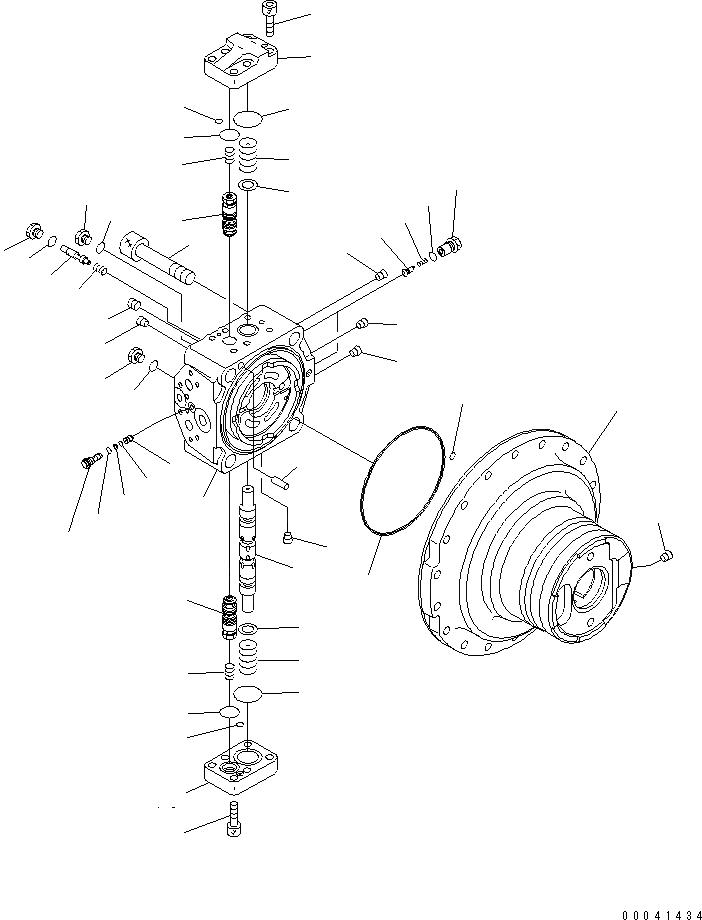 00041434