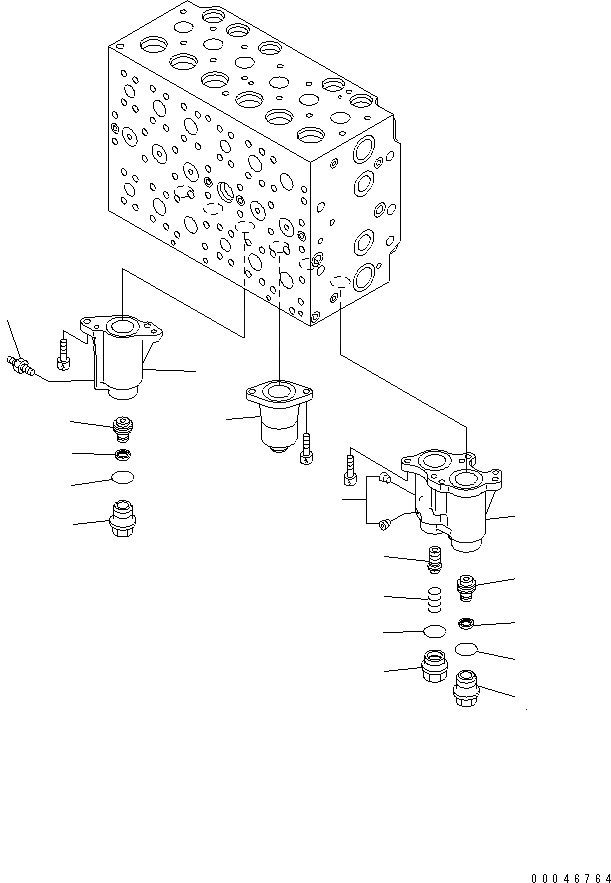 00046764