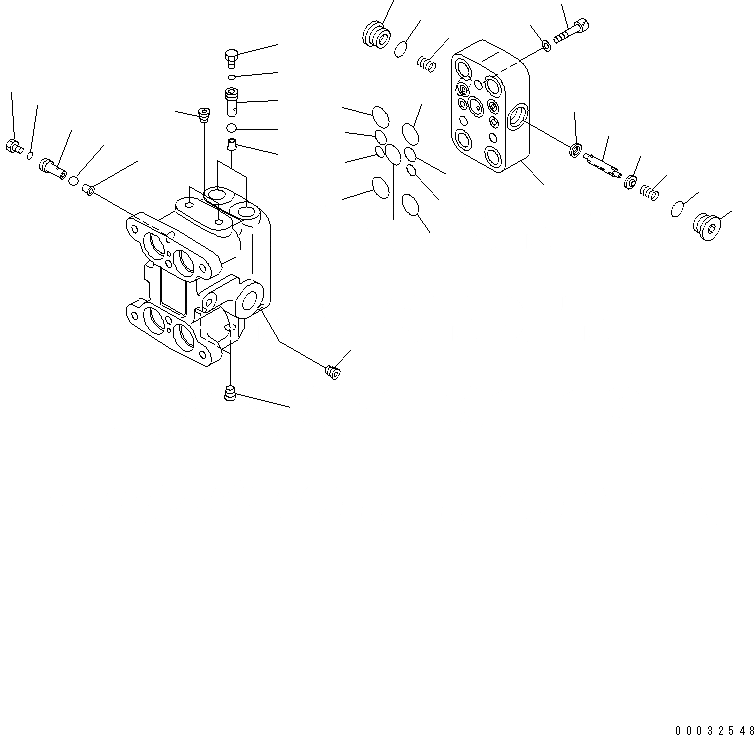 00032548