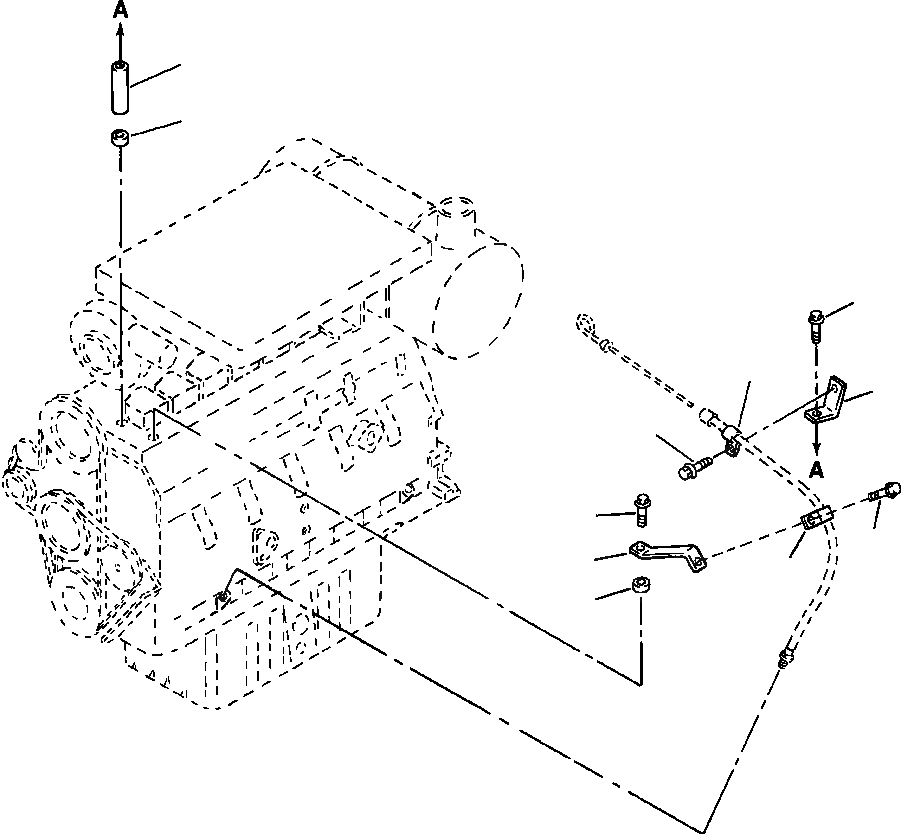 A

A