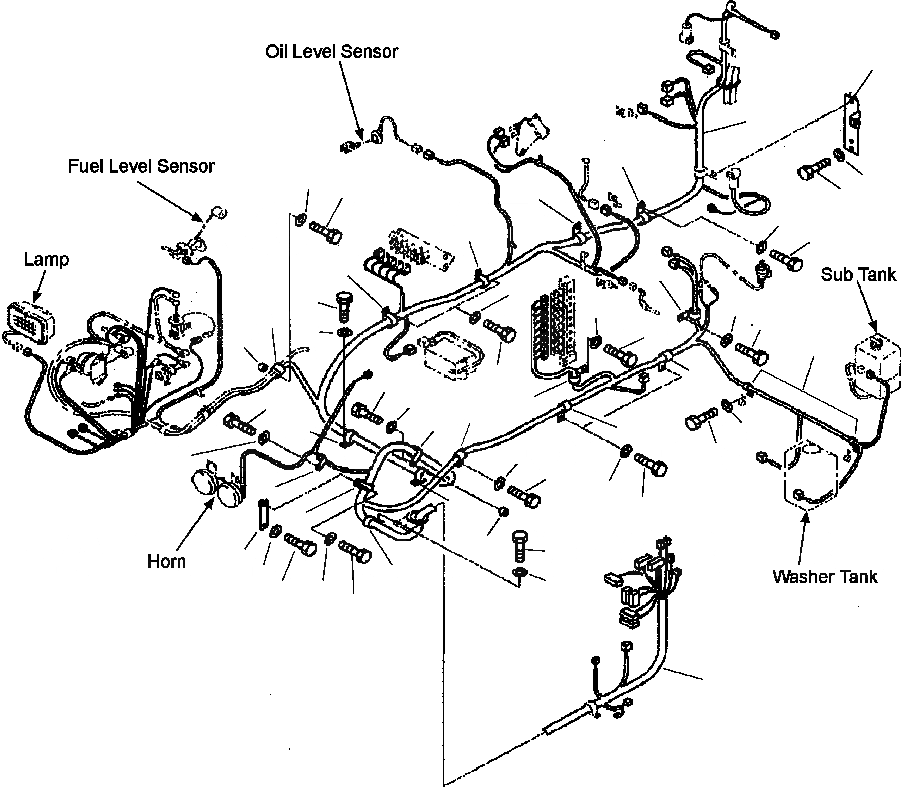 Oil Level Sensor

Fuel Level Sensor

Lamp

Sub Tank

Horn

Washer Tank