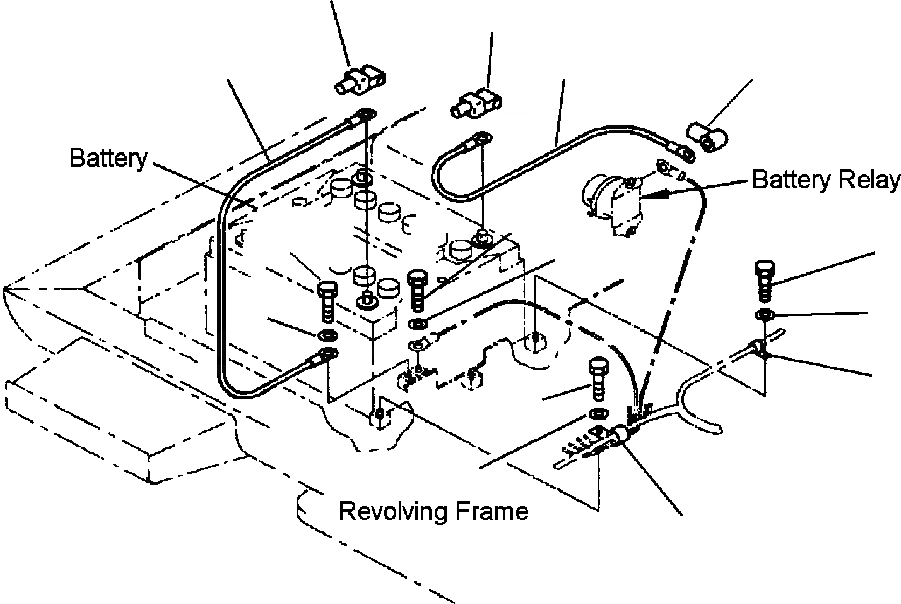 Battery

Battery Relay

Revolving Frame