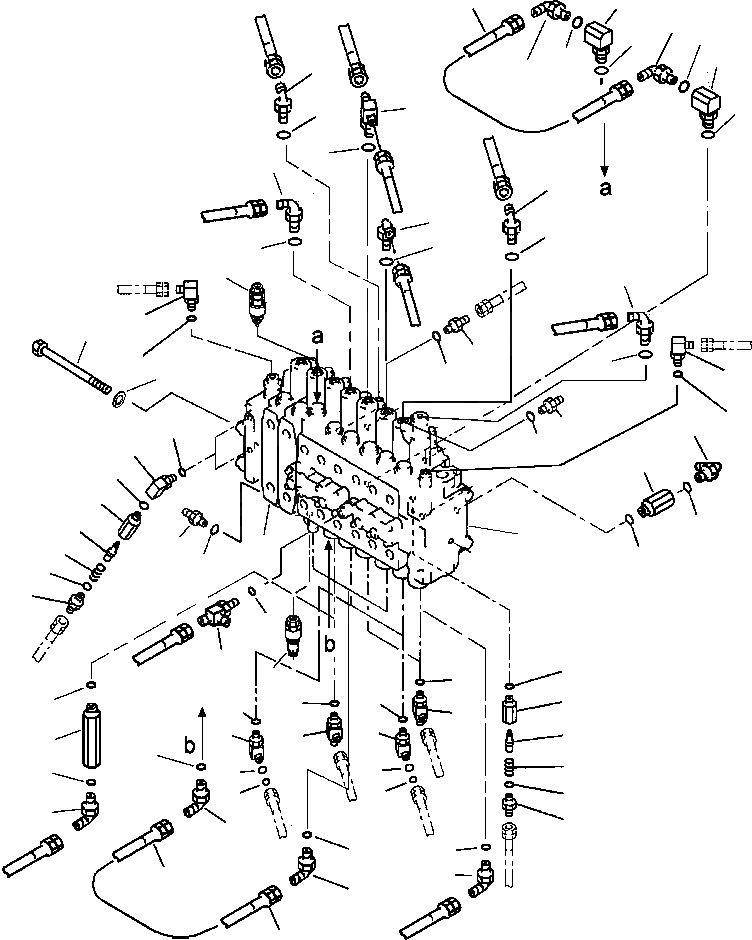 a
a
b
b