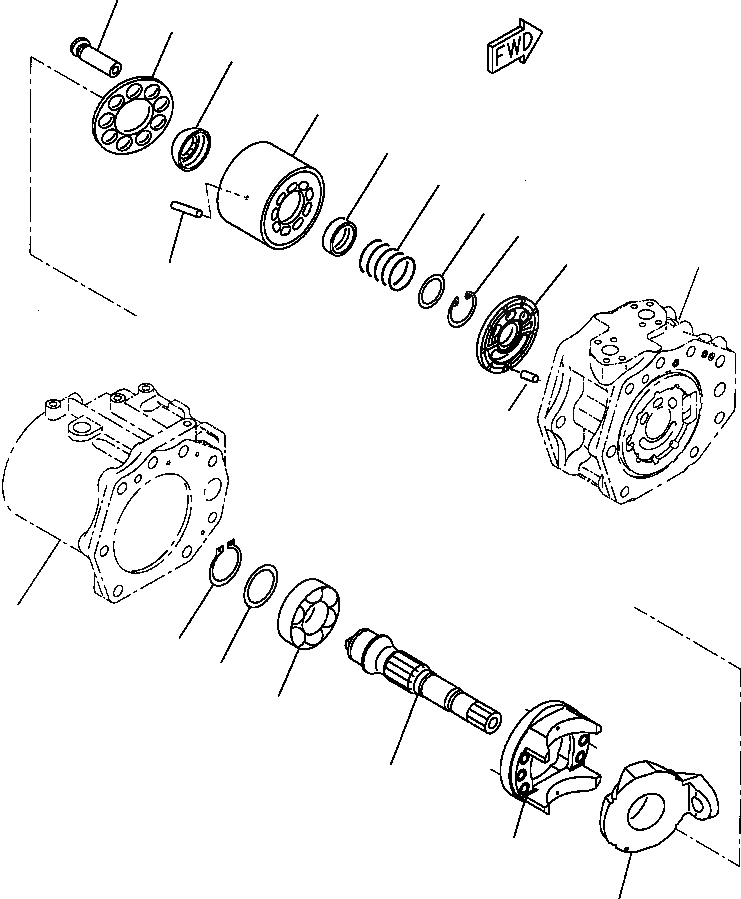 FWD