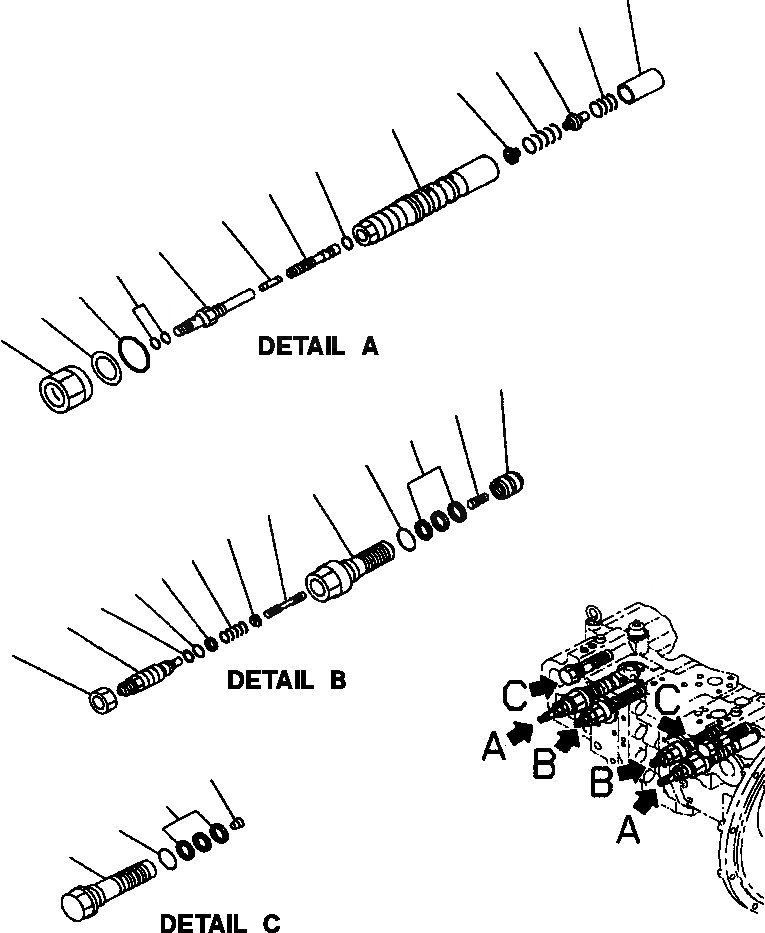 DETAIL A

DETAIL B

C
A
B
C
B
A

DETAIL C