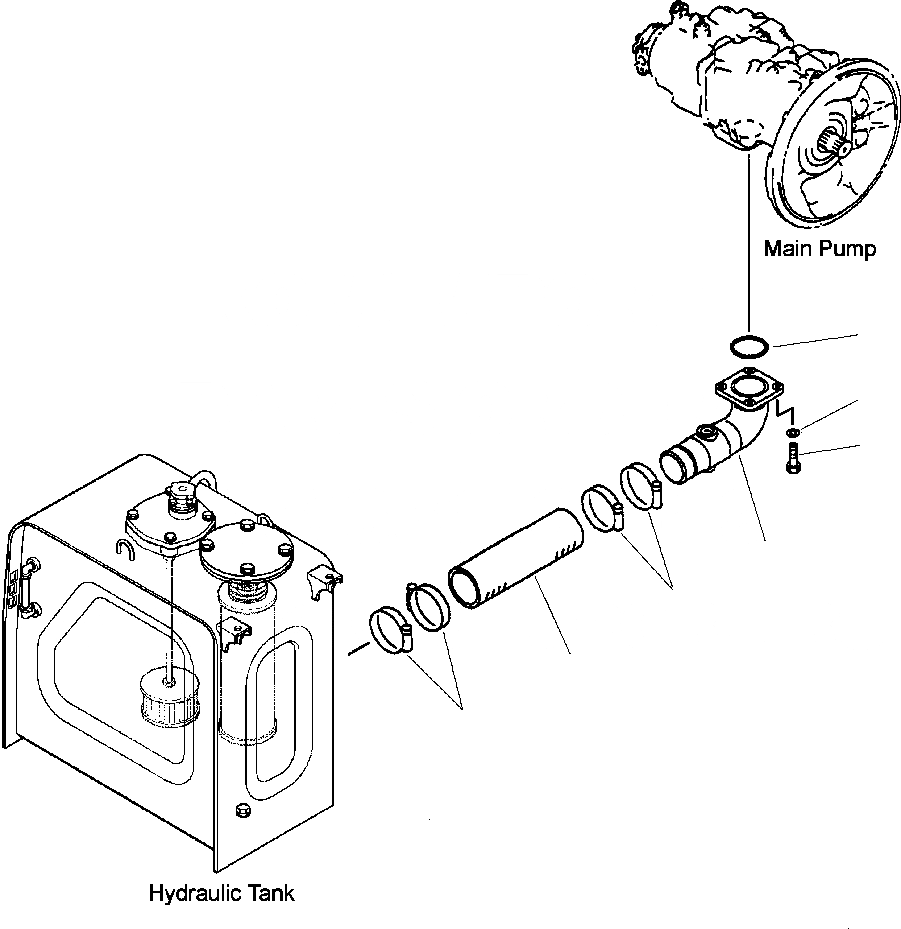 Main Pump

Hydraulic Tank