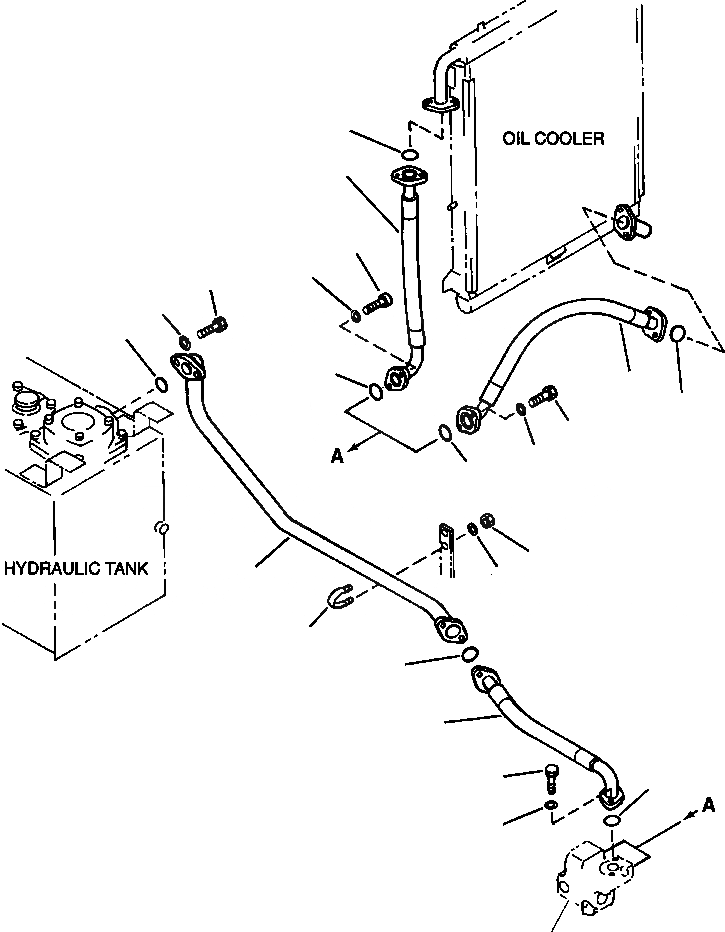 OIL COOLER

A

HYDRAULIC TANK

A