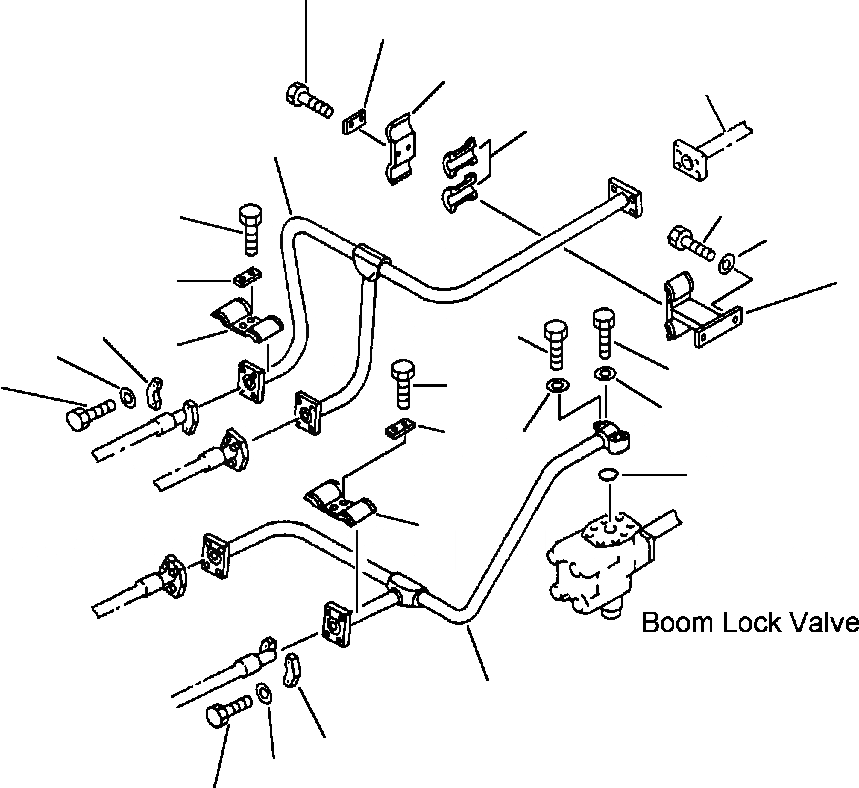 Boom Lock Valve