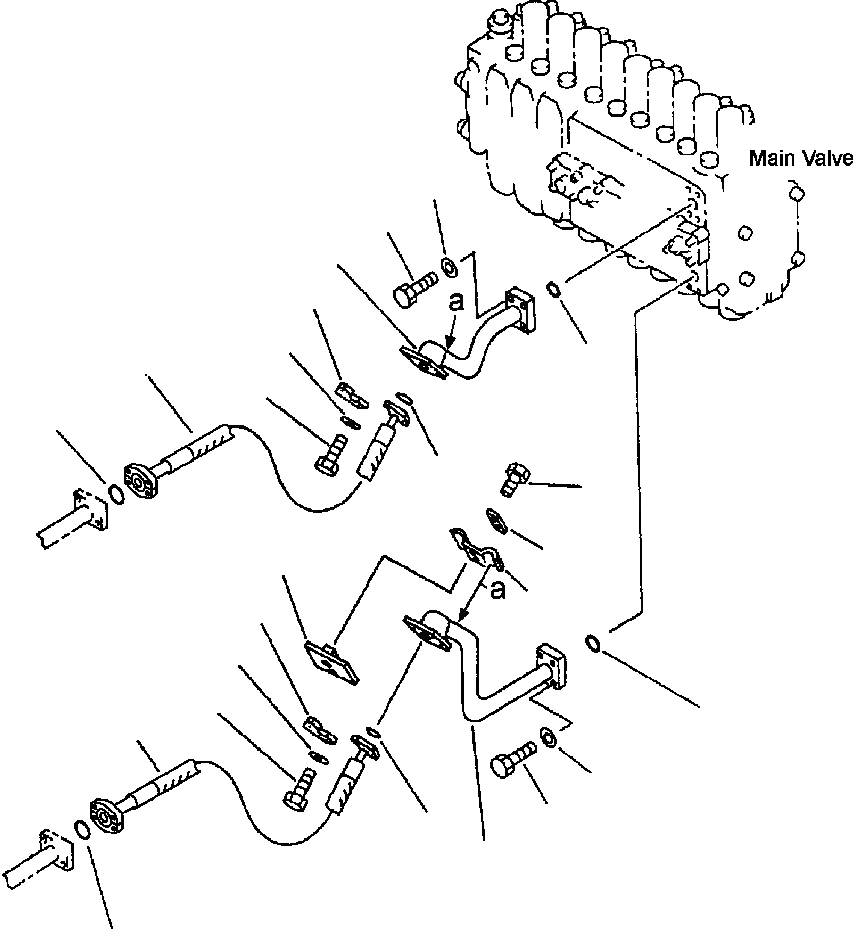 Main Valve

a

a