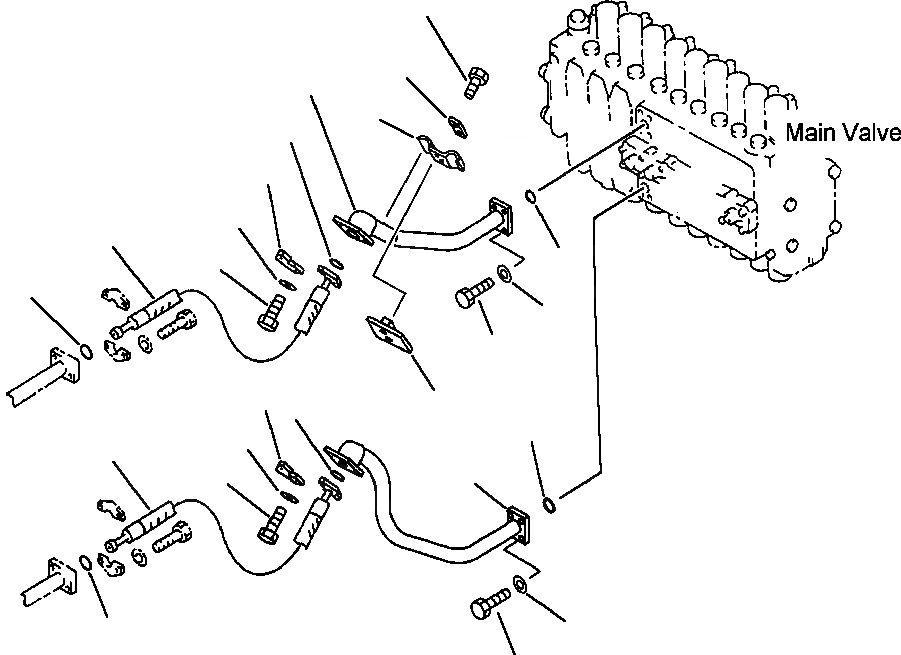 Main Valve