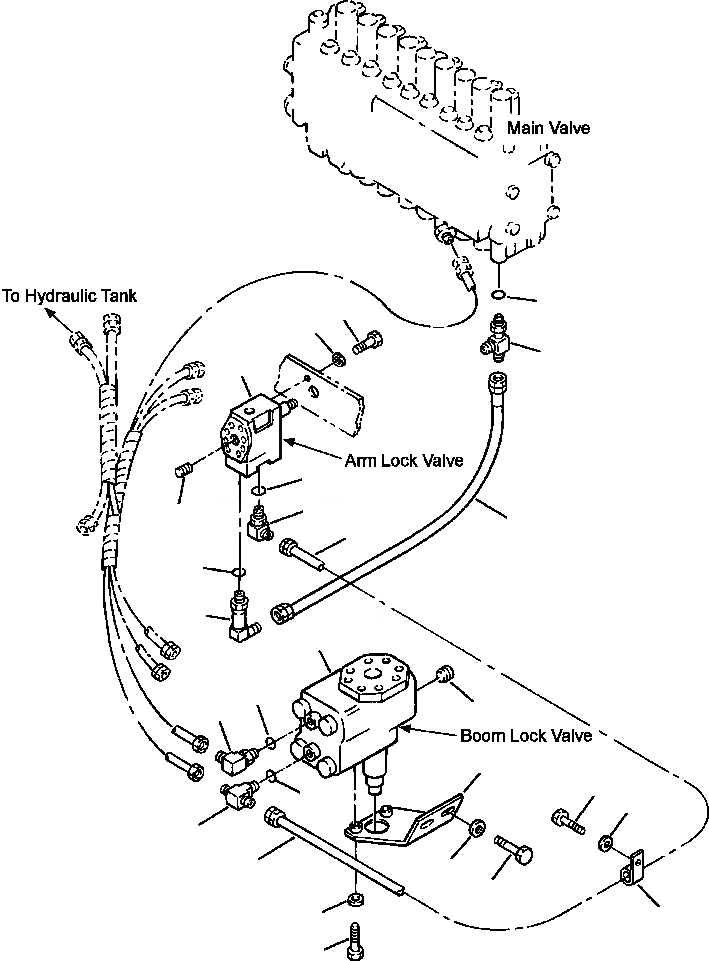 Main Valve

To Hydraulic Tank

Arm Lock Valve

Boom Lock Valve