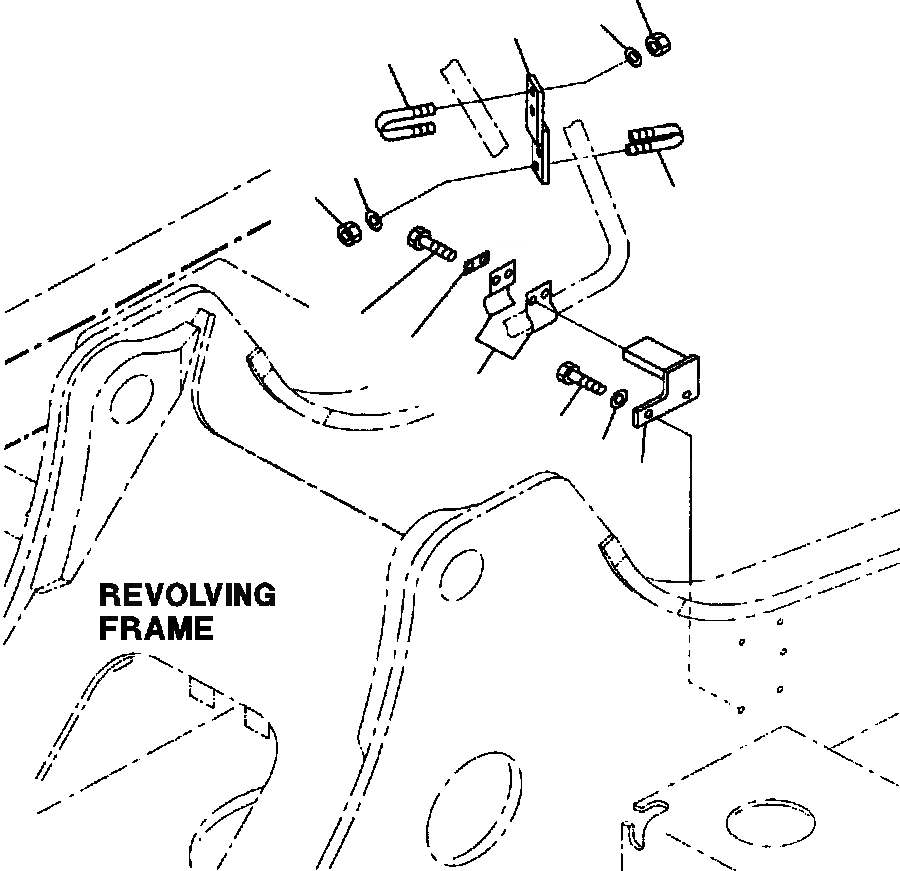 REVOLVING FRAME