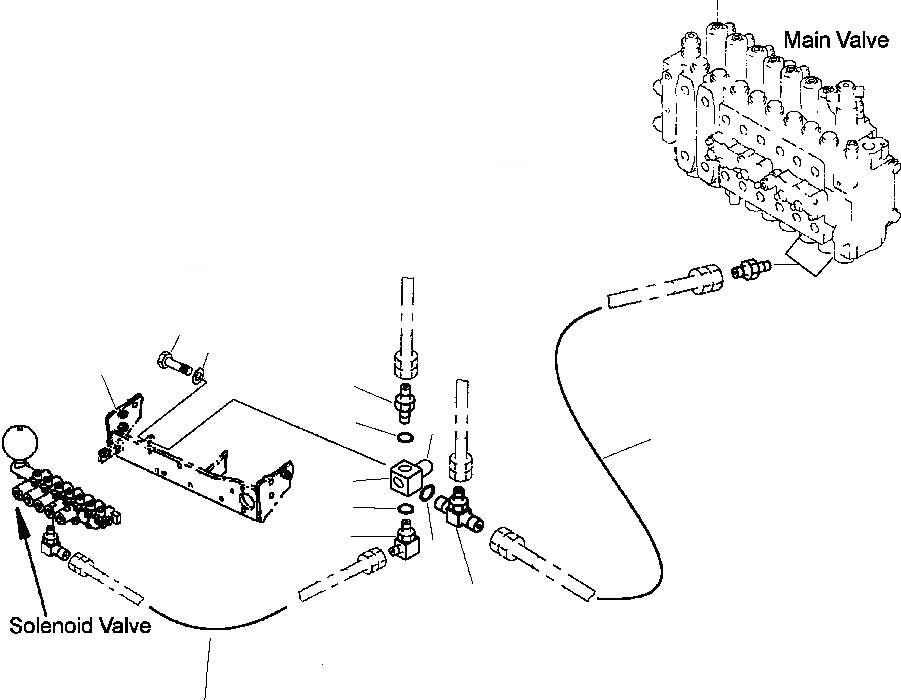 Main Valve

Solenoid Valve