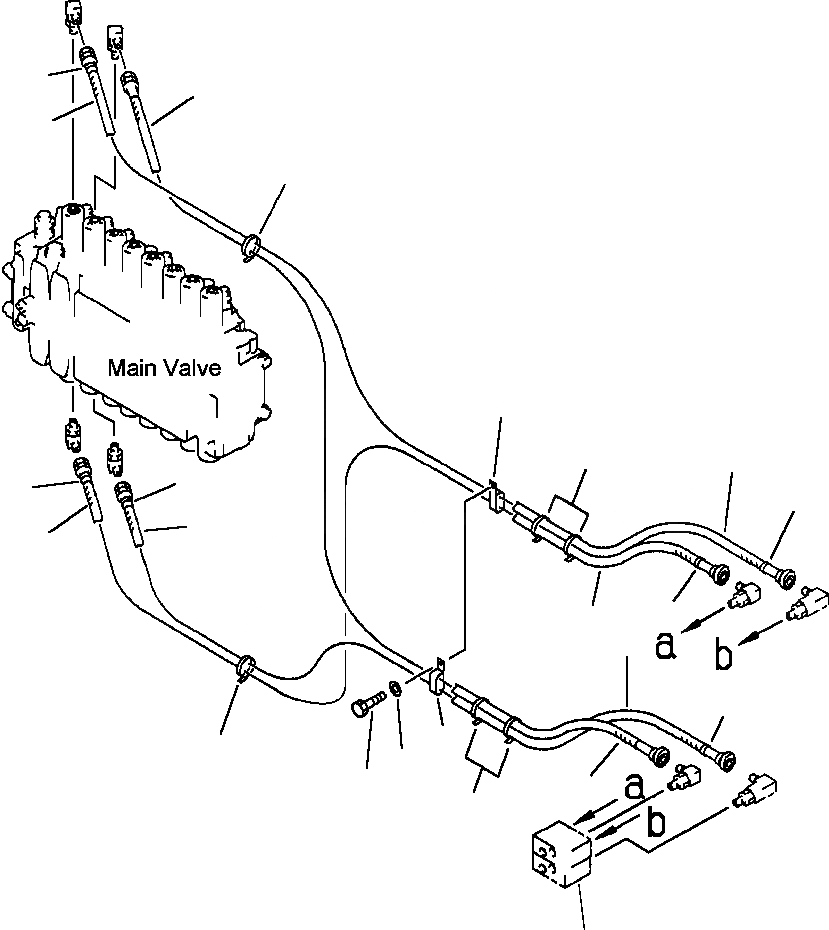 Main Valve

a

b

a

b