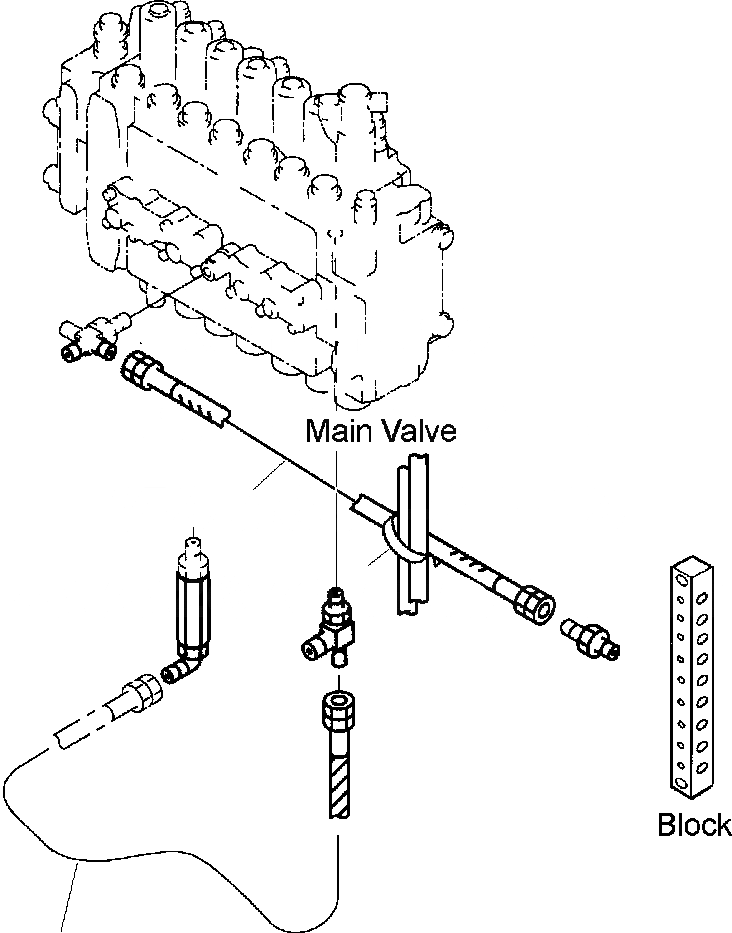 Main Valve

Block