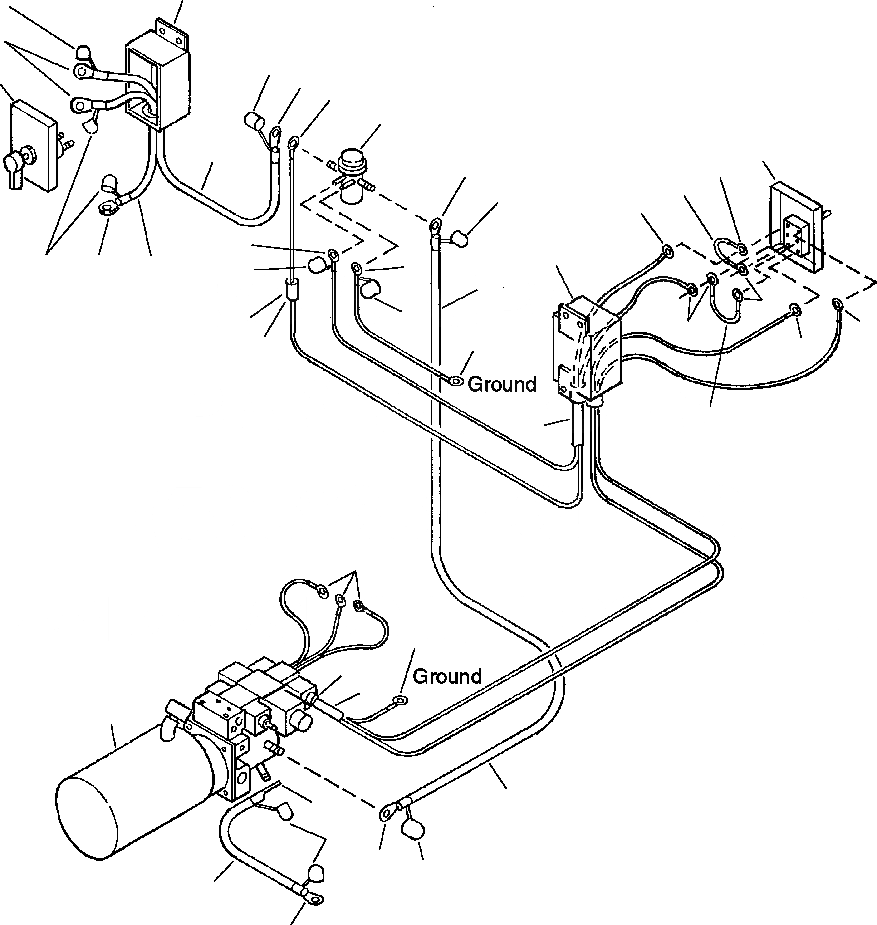 Ground

Ground