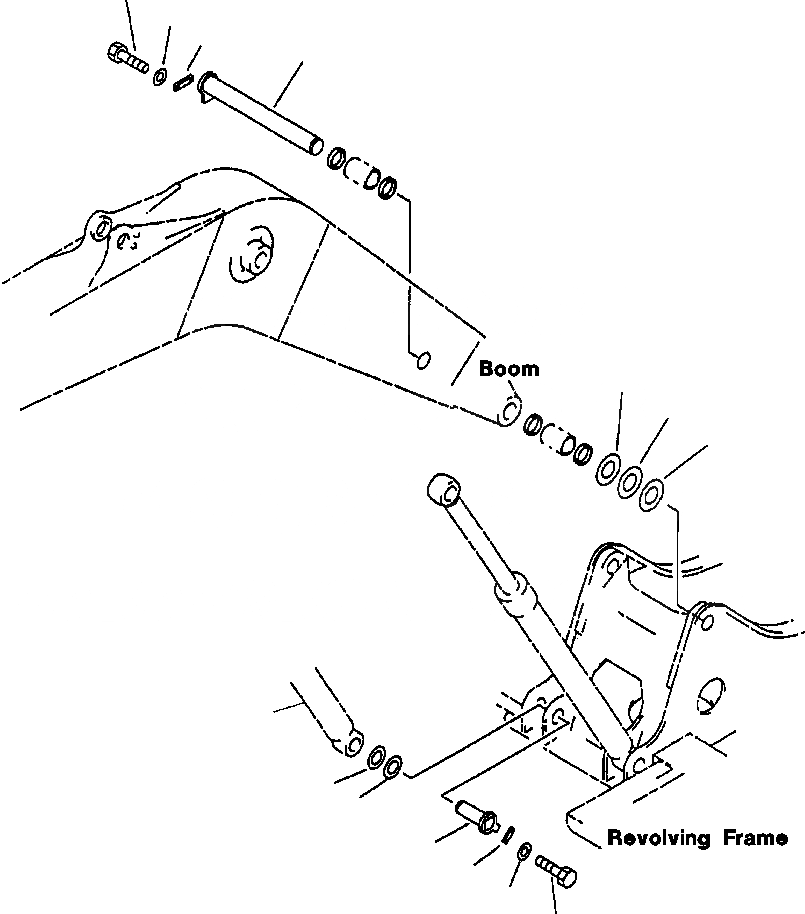 Boom

Revolving Frame