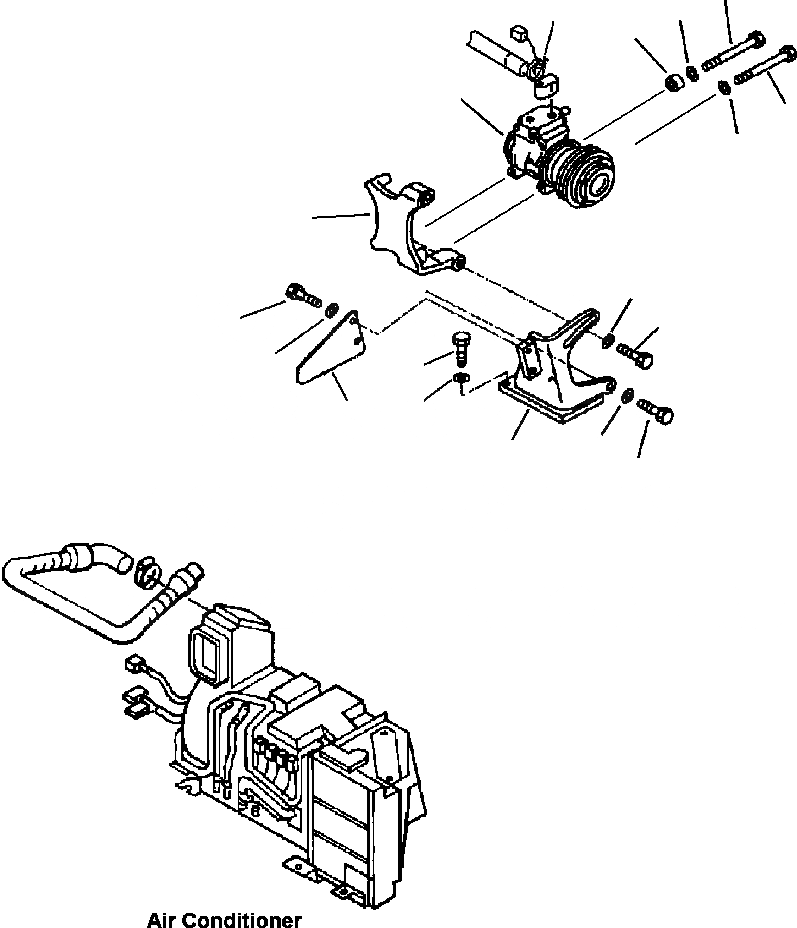 Air Conditioner