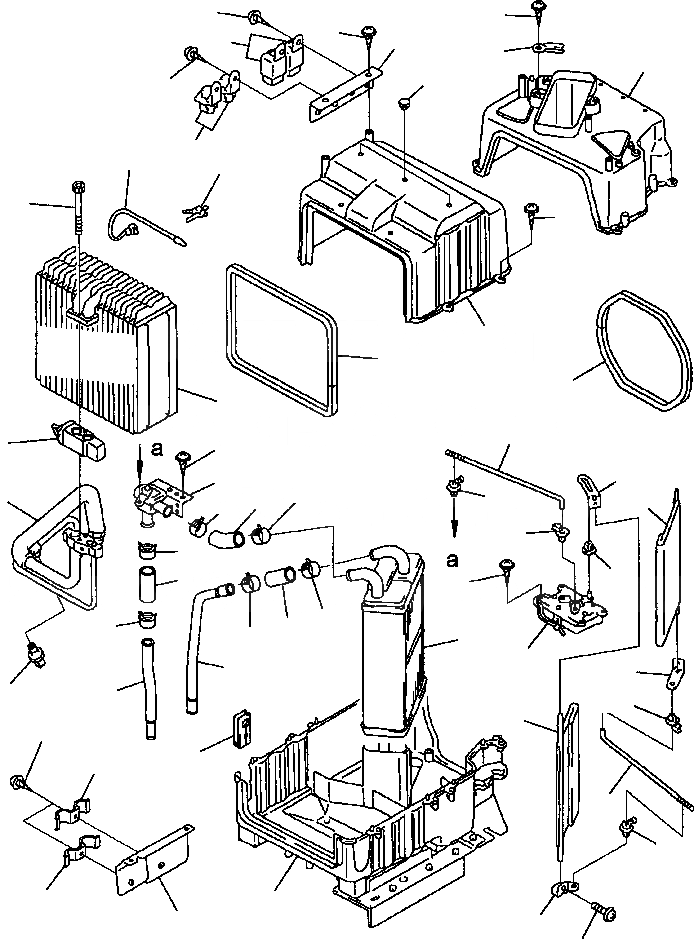 a

a