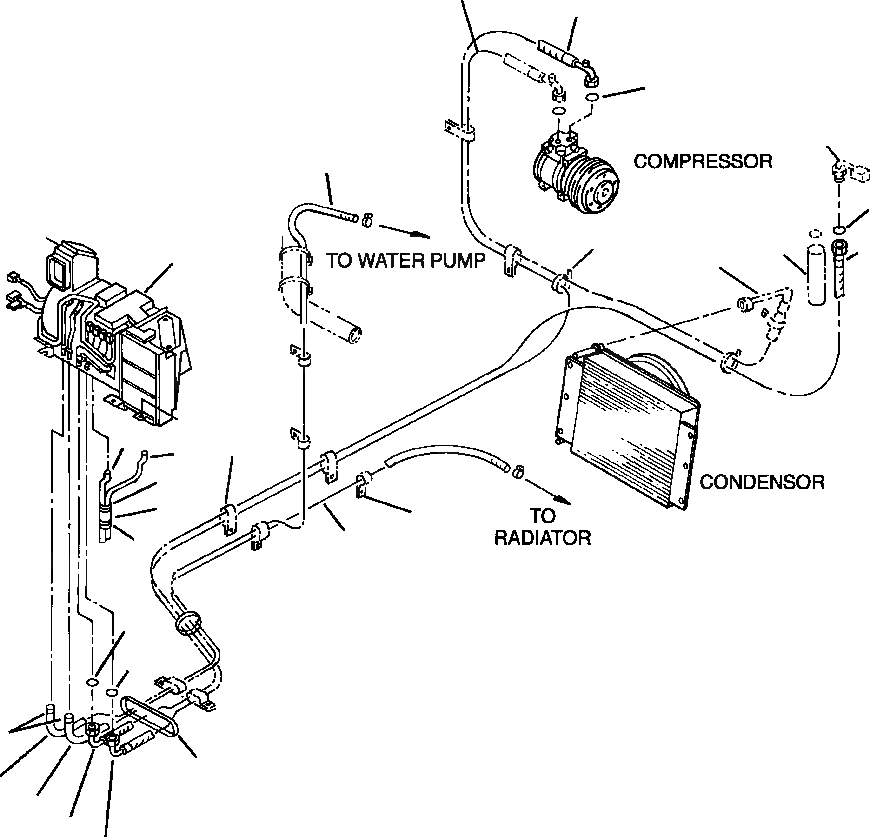 COMPRESSOR

TO WATER PUMP

CONDENSOR

TO RADIATOR