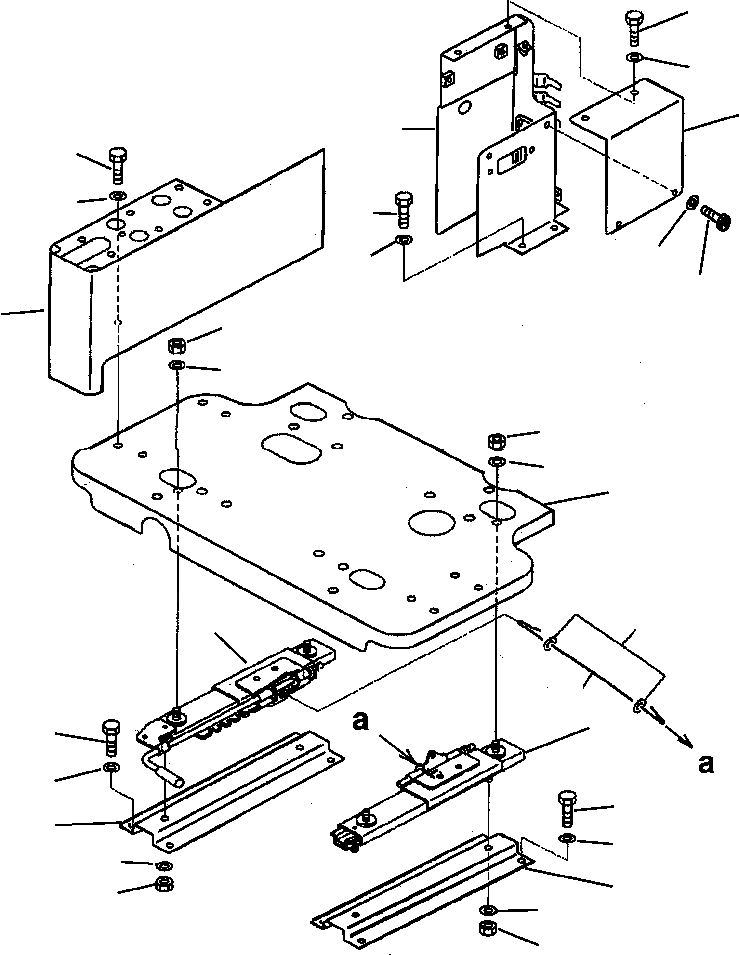 a

a