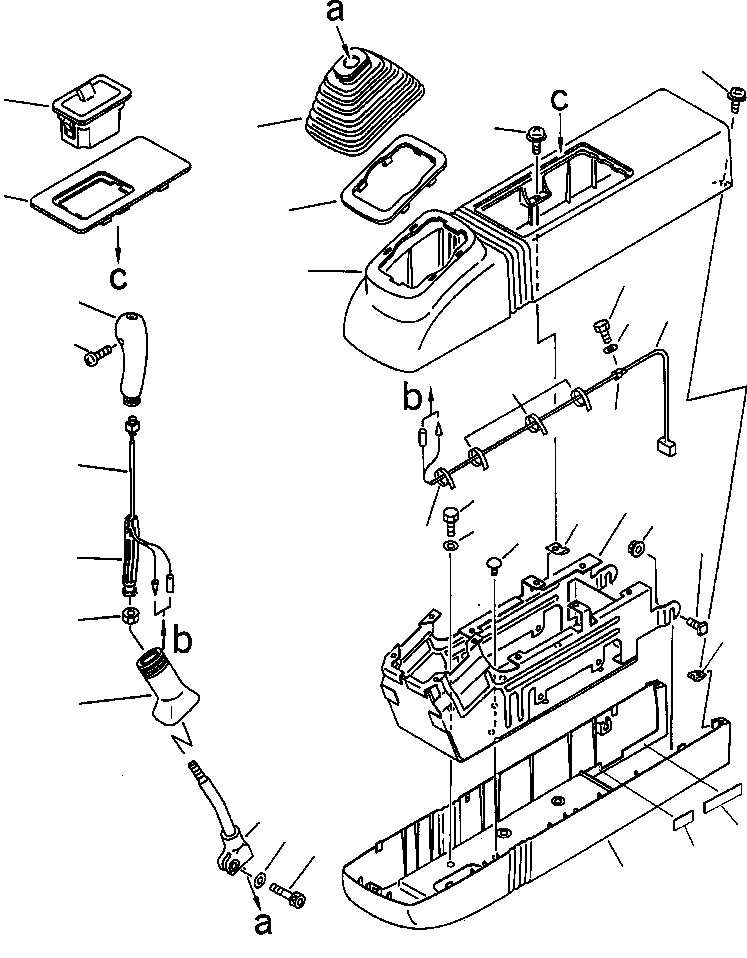 a
c
c
b
b
a