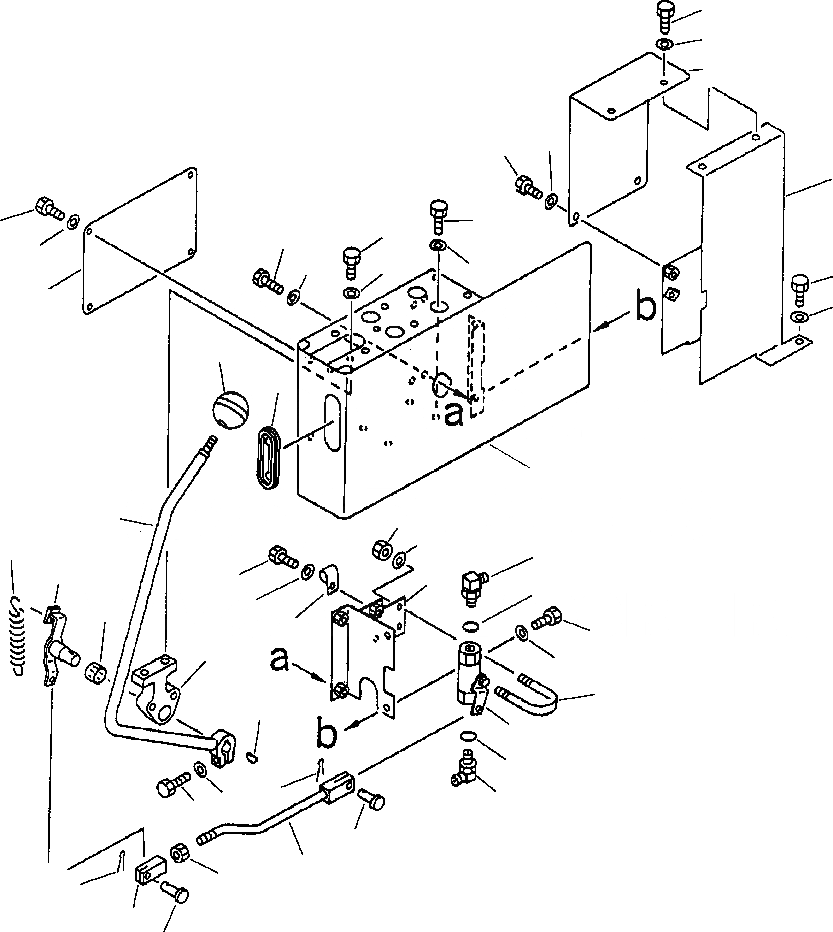 b
a
a
b