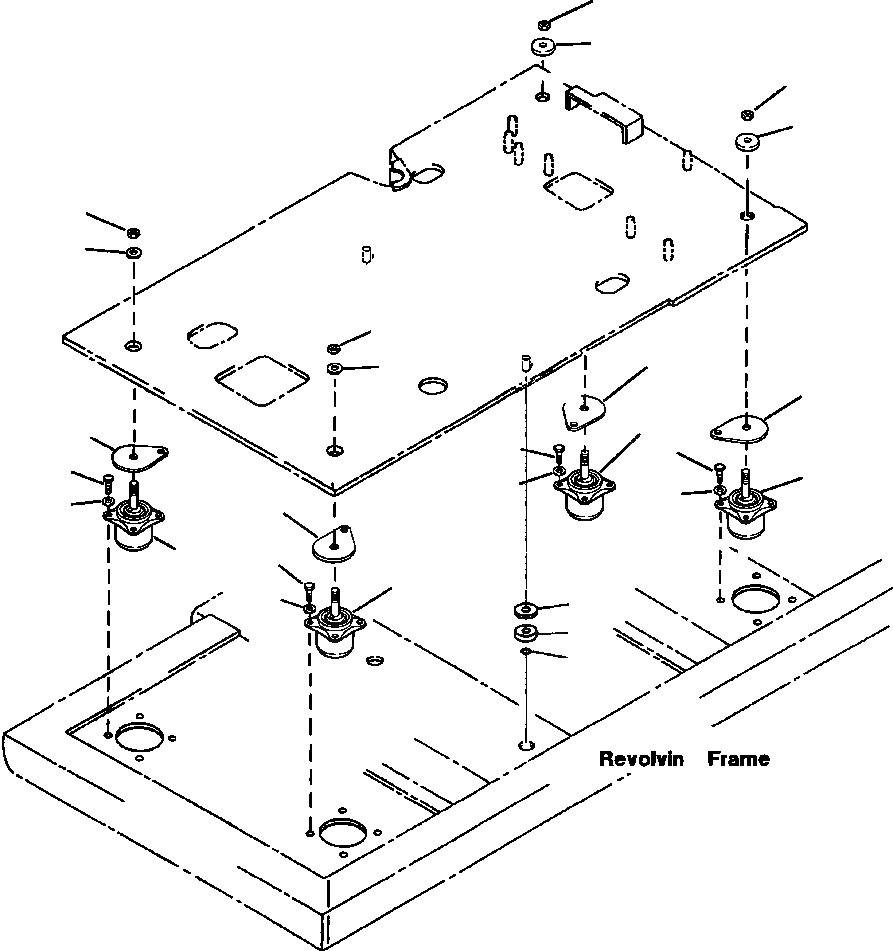 Revolvin Frame