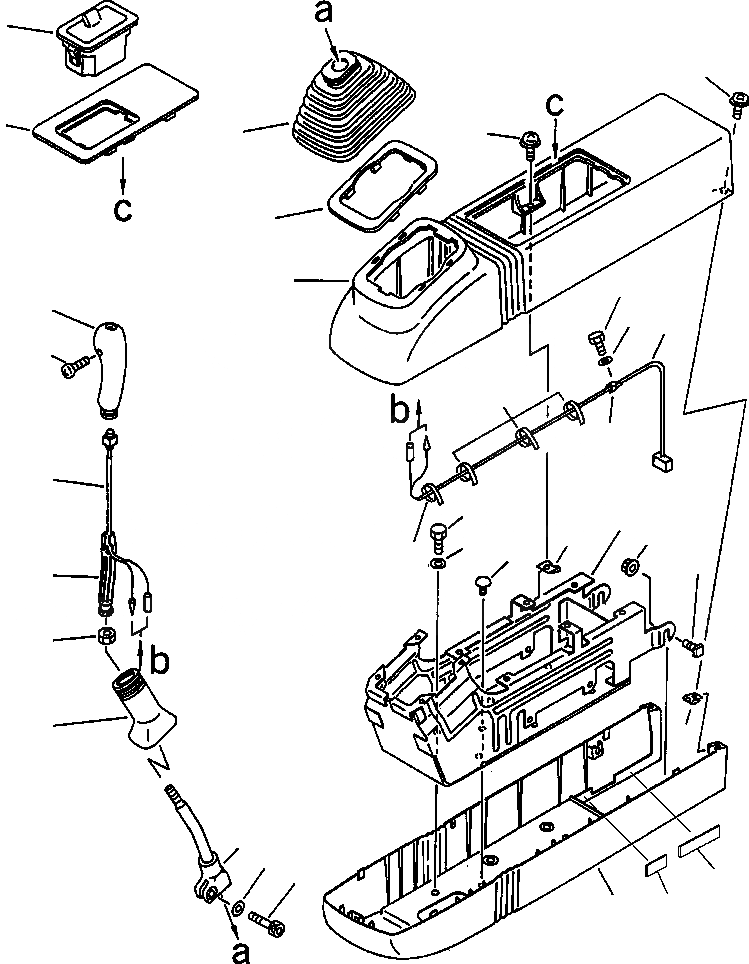 a
c
c
b
b
a