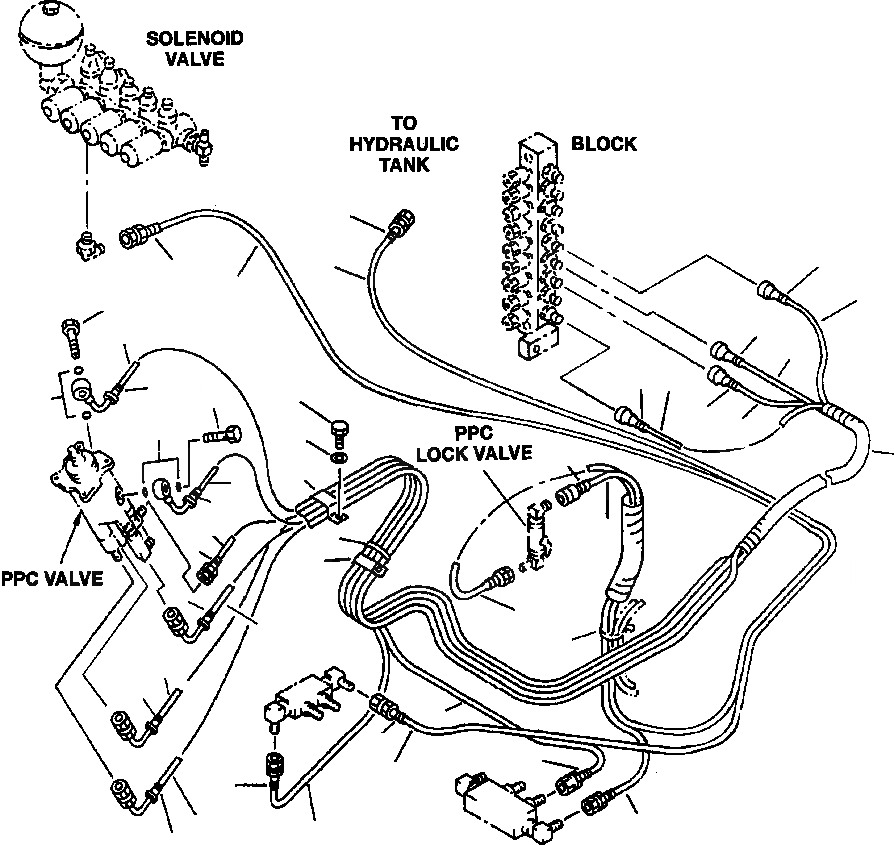 SOLENOID VALVE

TO HYDRAULIC TANK

BLOCK

PPC LOCK VALVE

PPC VALVE