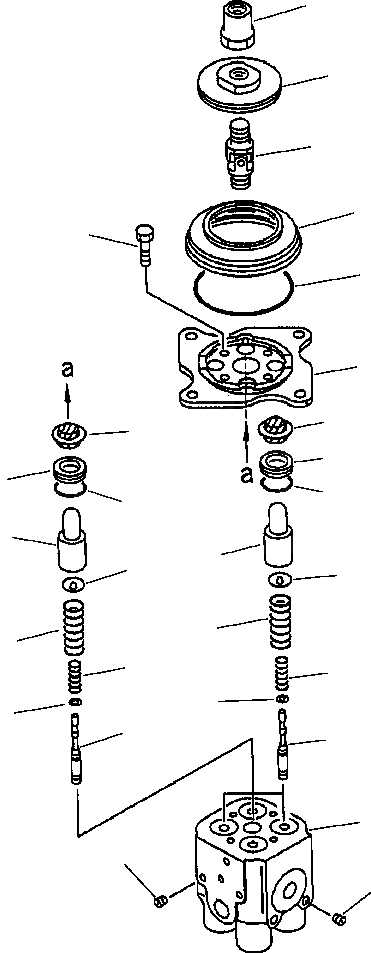 a
a