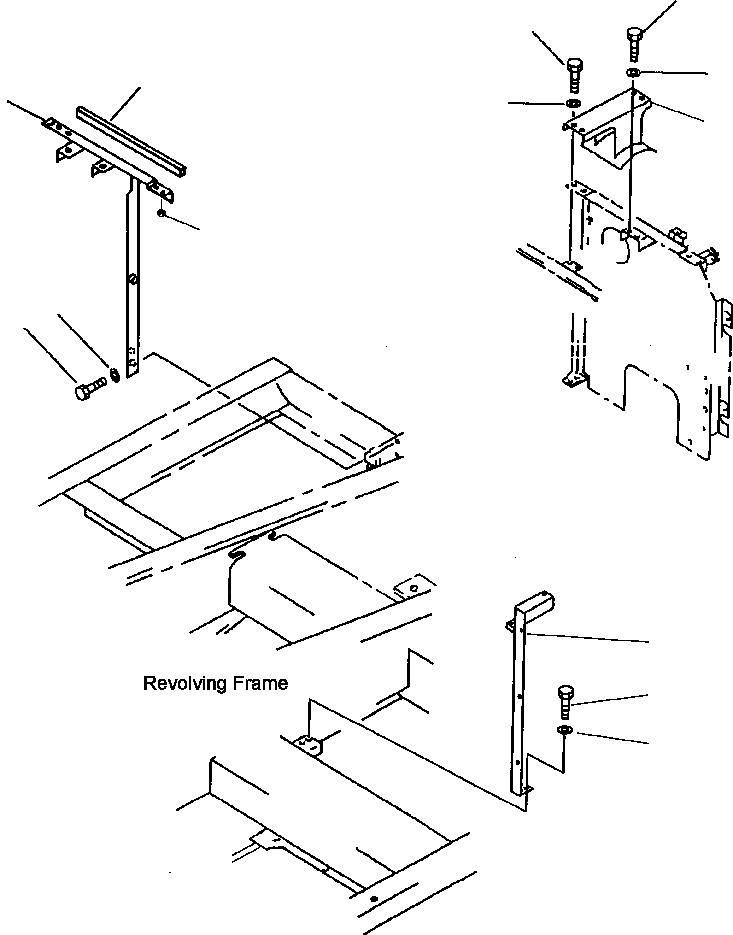 Revolving Frame