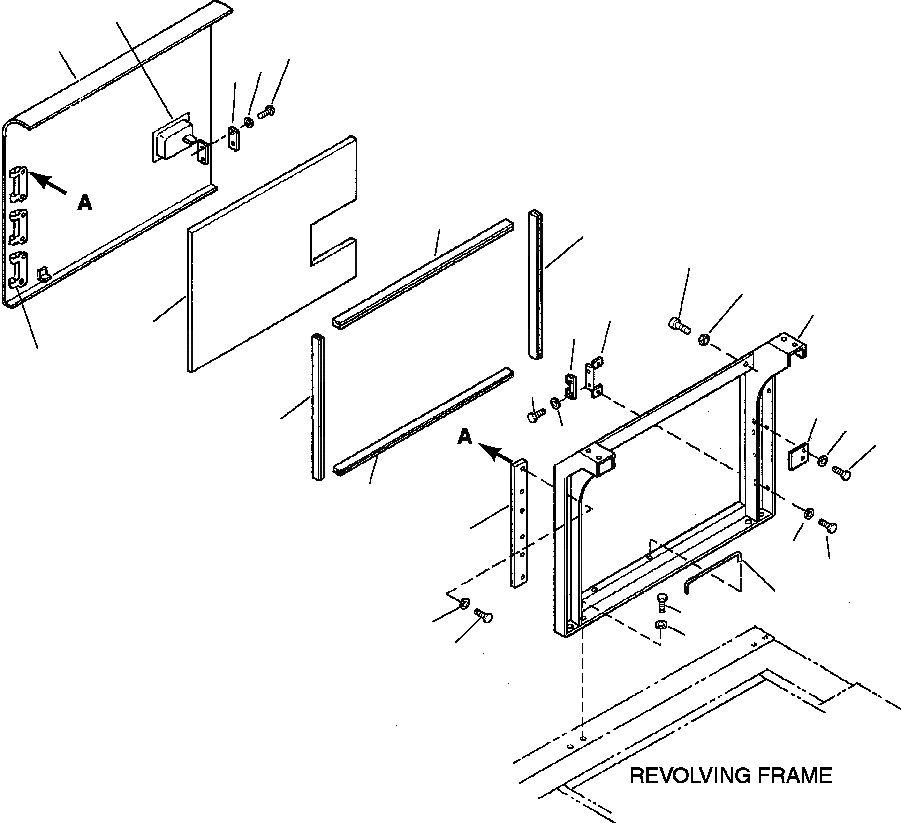 A

A

REVOLVING FRAME