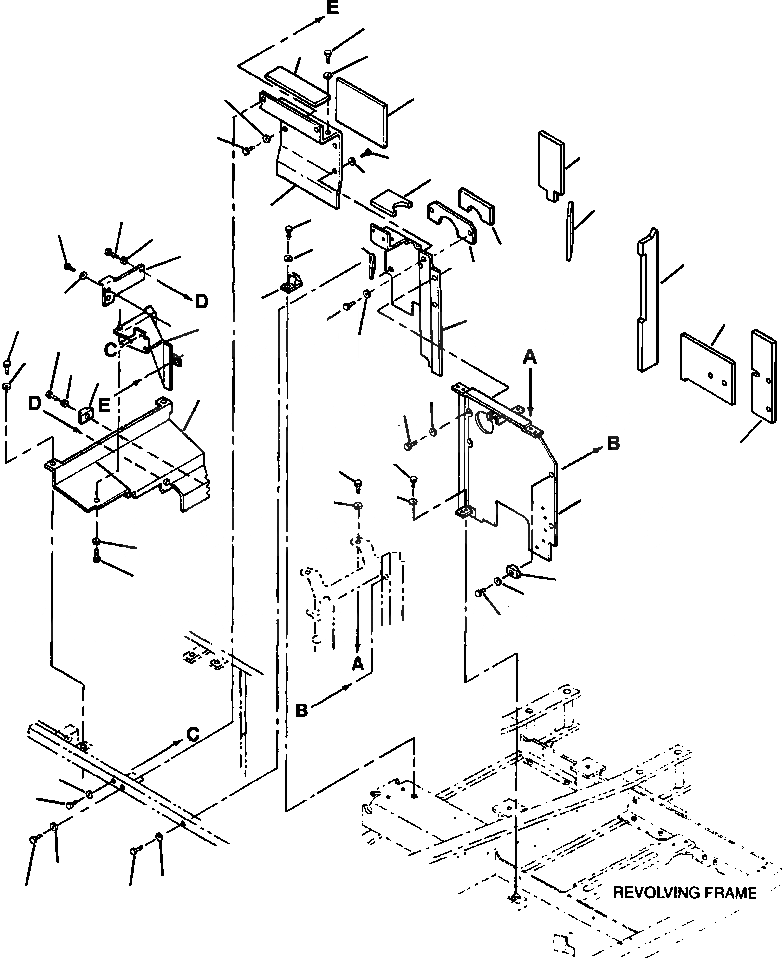 E
D
C
D
E
A
B
A
B
C
REVOLVING FRAME