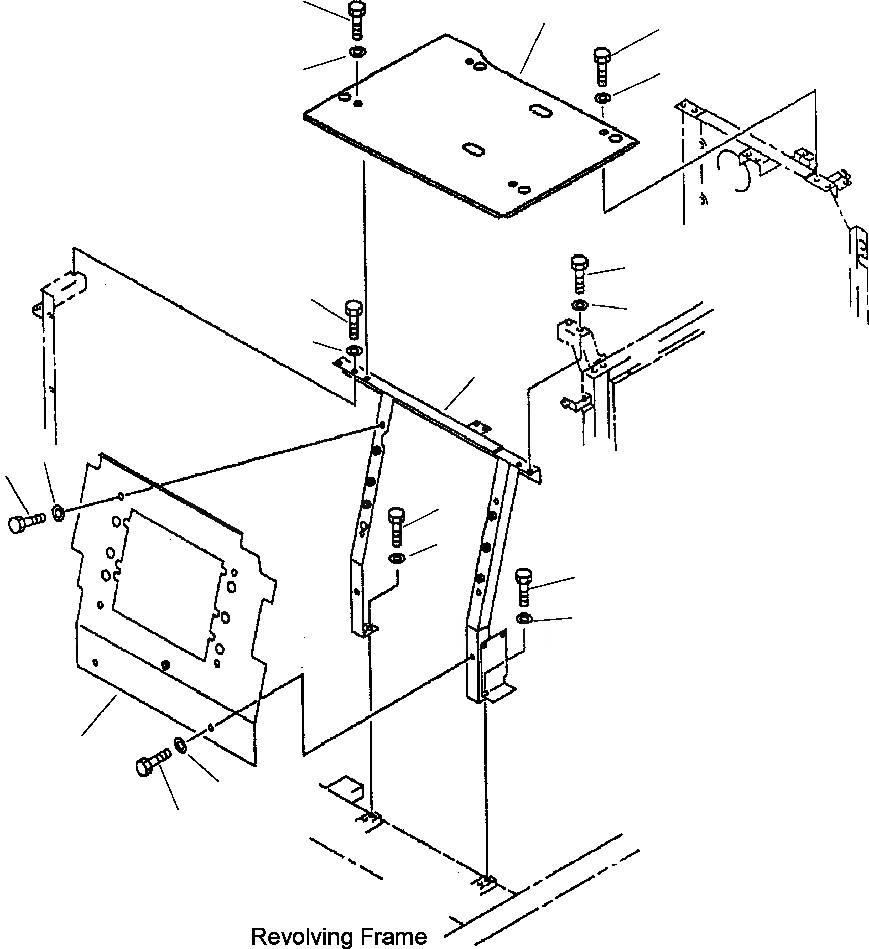 Revolving Frame