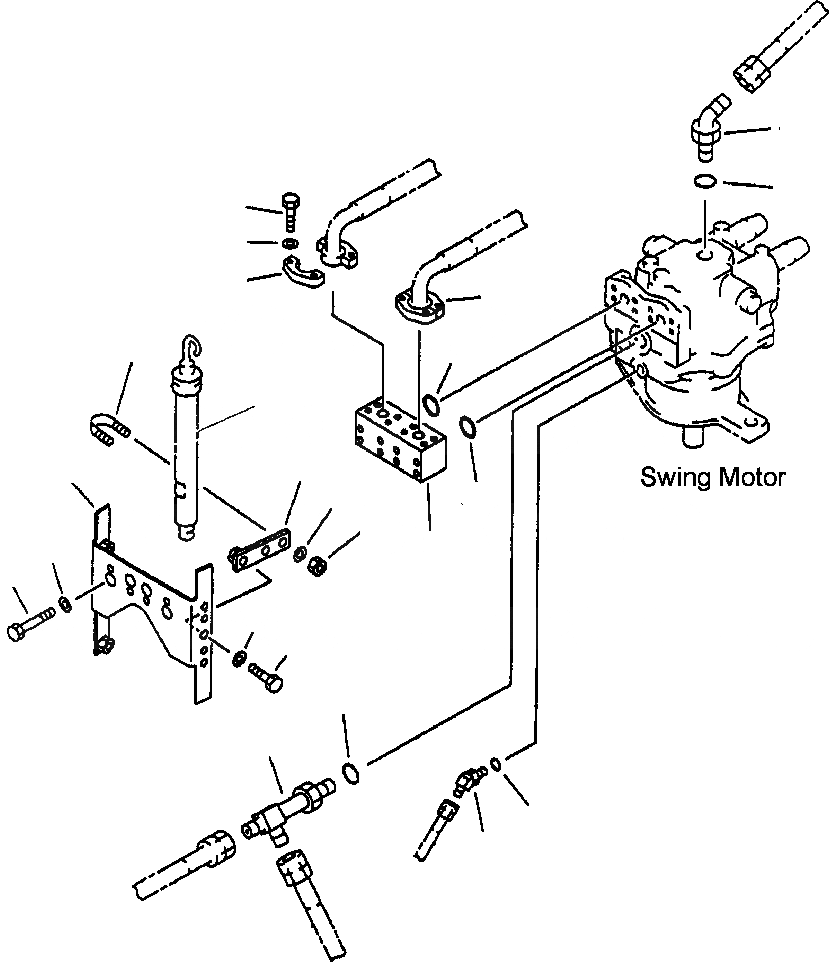 Swing Motor