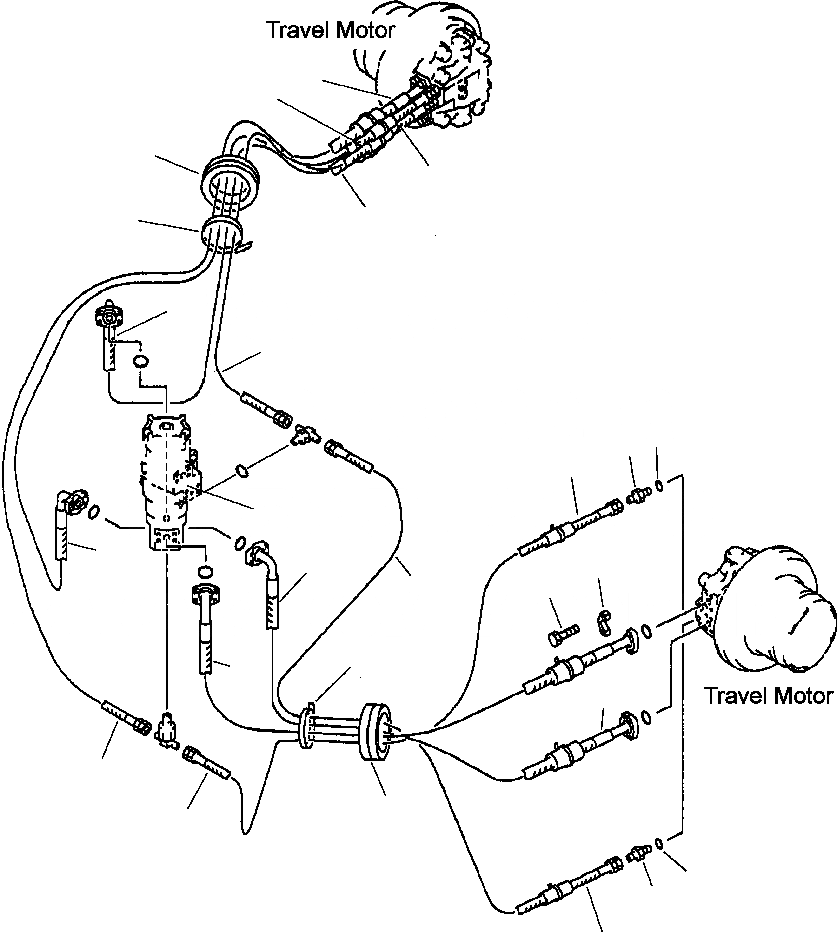 Travel Motor

Travel Motor