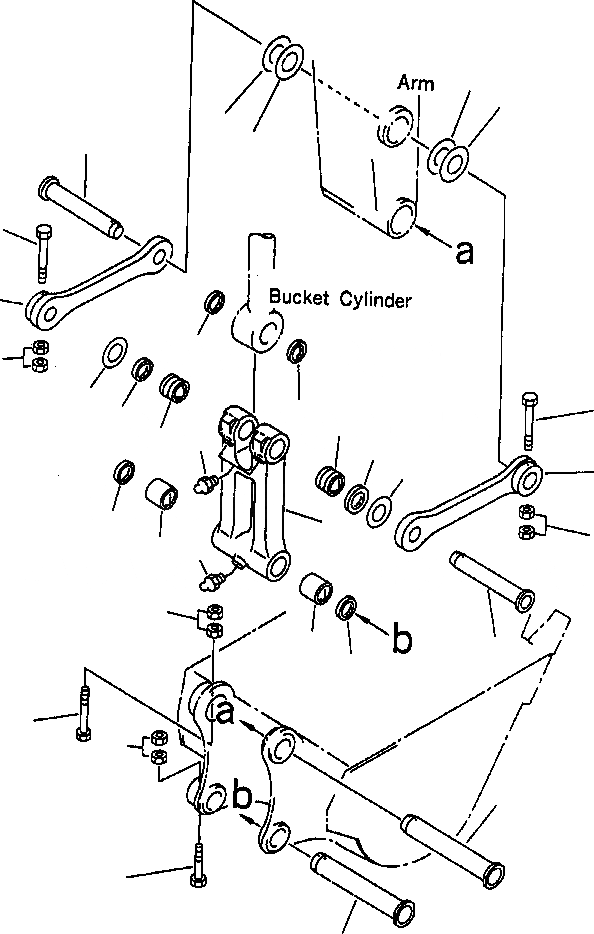 Arm

a

Bucket Cylinder

b

a

b