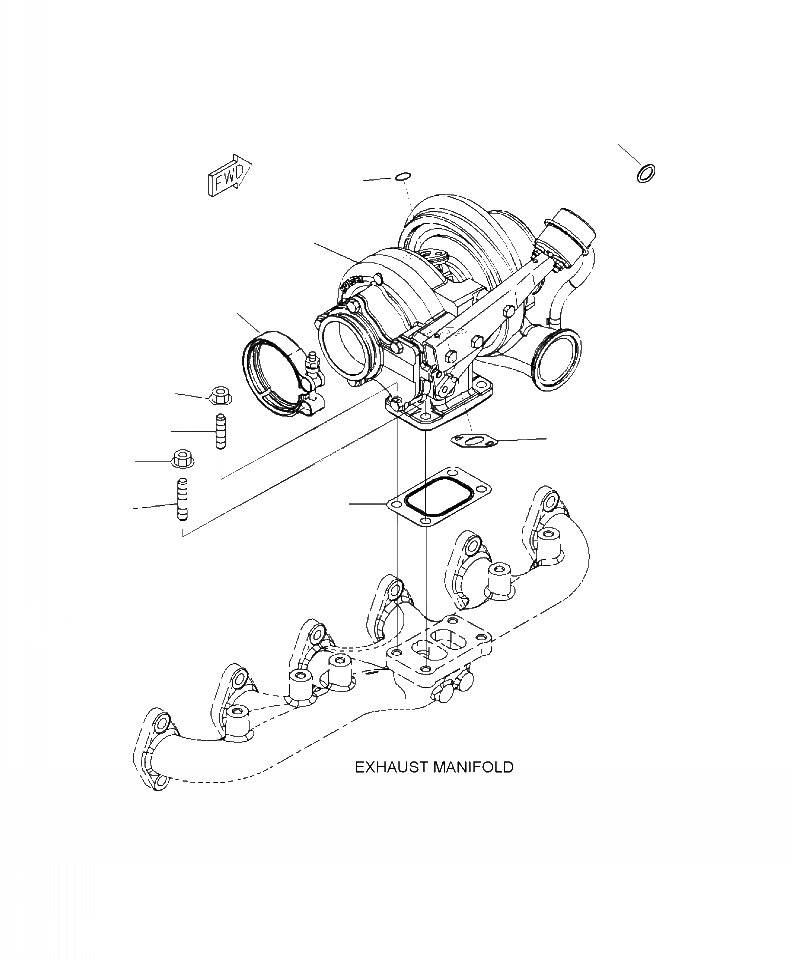 FWD

EXHAUST MANIFOLD