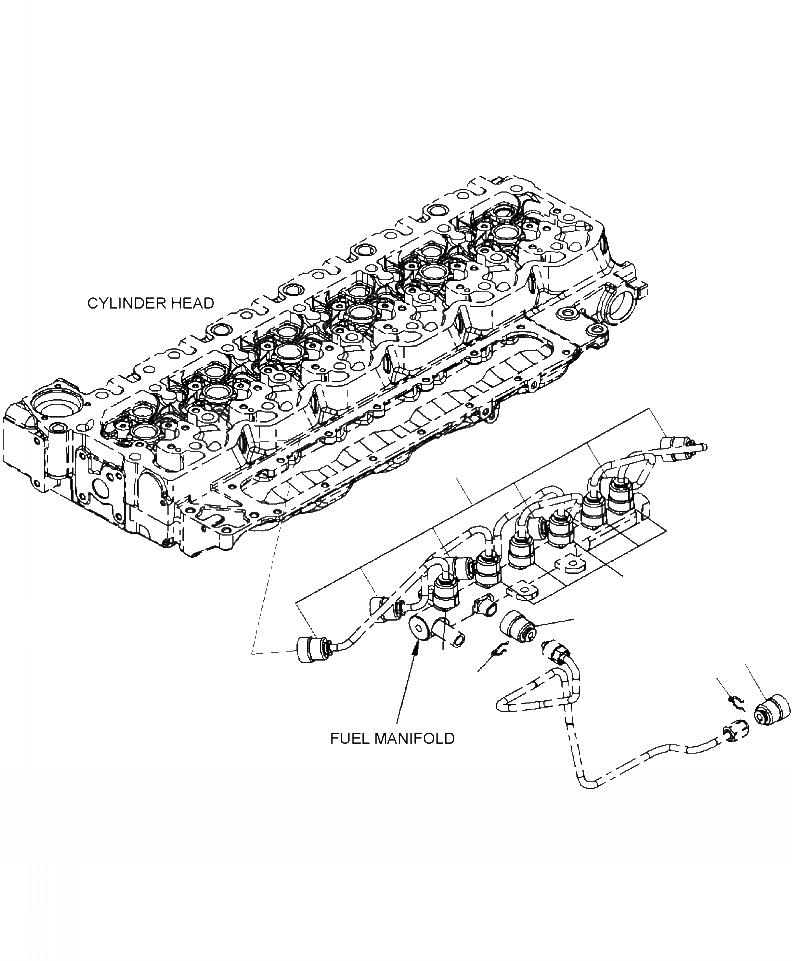 CYLINDER HEAD

FUEL MANIFOLD