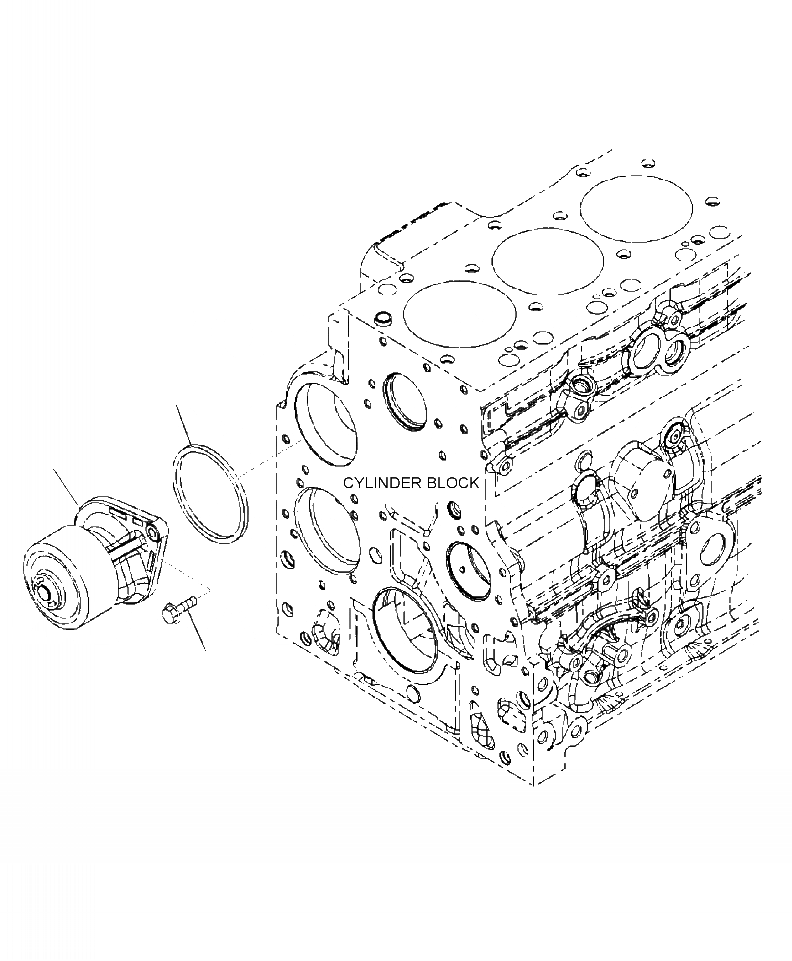 CYLINDER BLOCK