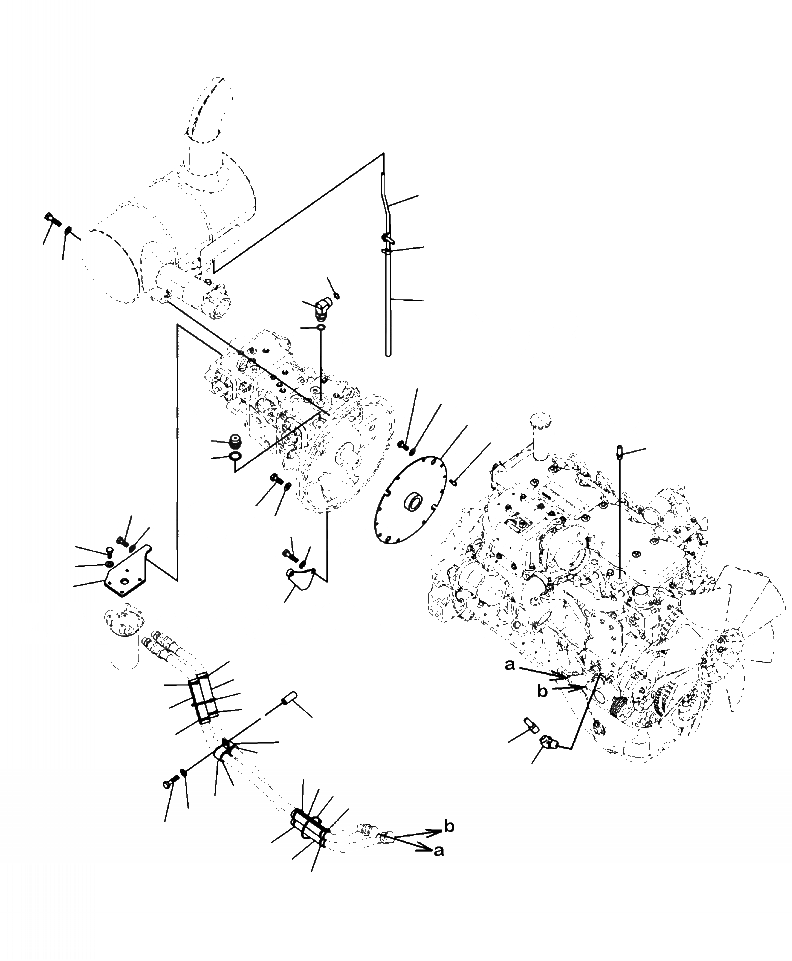 a
b
b
a